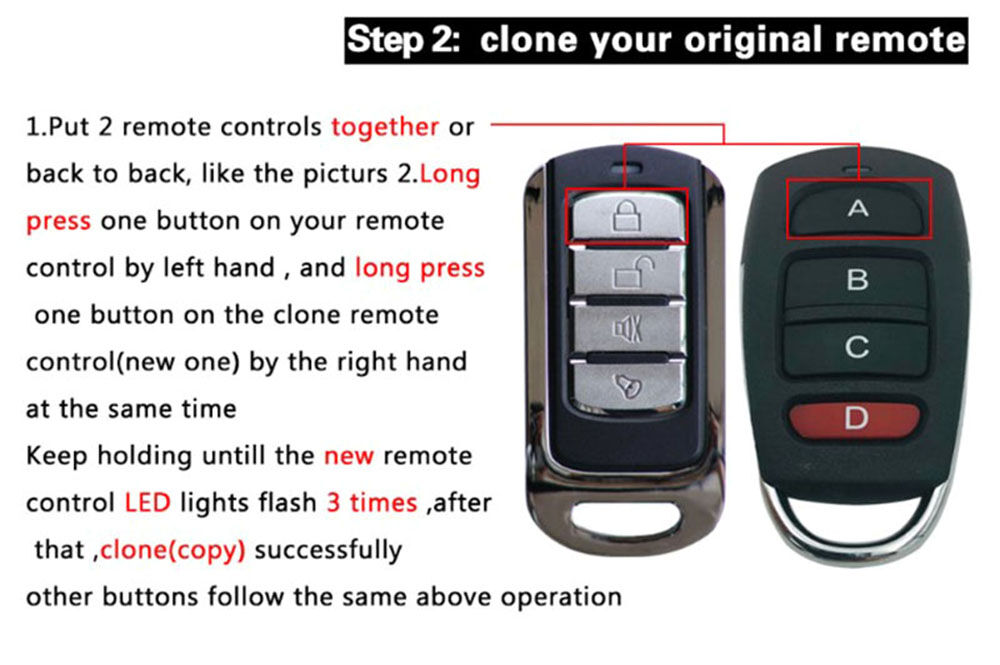 Step 2: clone your original remote

1.Put 2 remote controls together or back to back, like the picturs 2.Long press one button on your remote control by left hand , and long press one button on the clone remote control(new one) by the right hand at the same time
Keep holding untill the new remote control LED lights flash 3 times ,after that ,clone(copy) successfully
other buttons follow the same above operation

A
B
C
D