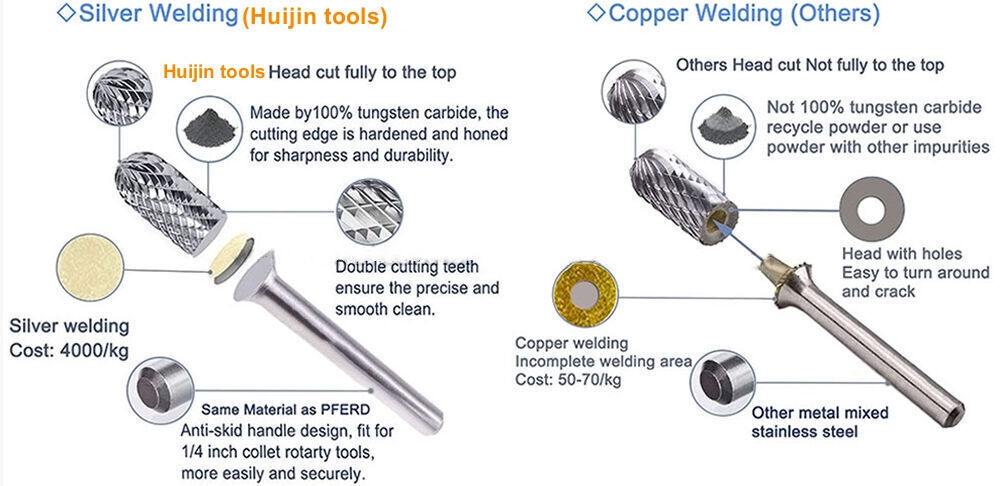 ◇Silver Welding (Huijin tools)

Huijin tools Head cut fully to the top

Made by100% tungsten carbide, the cutting edge is hardened and honed for sharpness and durability.

Double cutting teeth ensure the precise and smooth clean.

Silver welding
Cost: 4000/kg

Same Material as PFERD
Anti-skid handle design, fit for 1/4 inch collet rotarty tools, more easily and securely.

◇Copper Welding (Others)

Others Head cut Not fully to the top

Not 100% tungsten carbide recycle powder or use powder with other impurities

Head with holes
Easy to turn around and crack

Copper welding
Incomplete welding area
Cost: 50-70/kg

Other metal mixed stainless steel