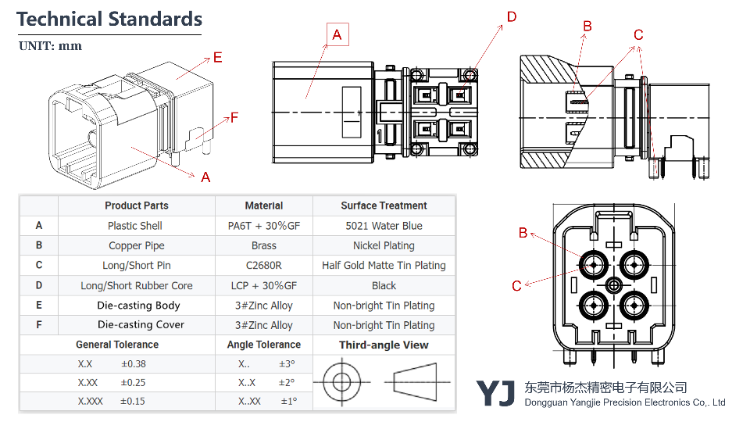 Technical Standards

UNIT: mm

E
F
A

A
D

B
C

| | Product Parts | Material | Surface Treatment |
|---|---|---|---|
| A | Plastic Shell | PA6T + 30%GF | 5021 Water Blue |
| B | Copper Pipe | Brass | Nickel Plating |
| C | Long/Short Pin | C2680R | Half Gold Matte Tin Plating |
| D | Long/Short Rubber Core | LCP + 30%GF | Black |
| E | Die-casting Body | 3#Zinc Alloy | Non-bright Tin Plating |
| F | Die-casting Cover | 3#Zinc Alloy | Non-bright Tin Plating |

| General Tolerance | Angle Tolerance | Third-angle View |
|---|---|---|
| X.X ±0.38 | X.. ±3° | |
| X.XX ±0.25 | X..X ±2° | |
| X.XXX ±0.15 | X..XX ±1° | |

B
C

YJ 东莞市杨杰精密电子有限公司
Dongguan Yangjie Precision Electronics Co,. Ltd