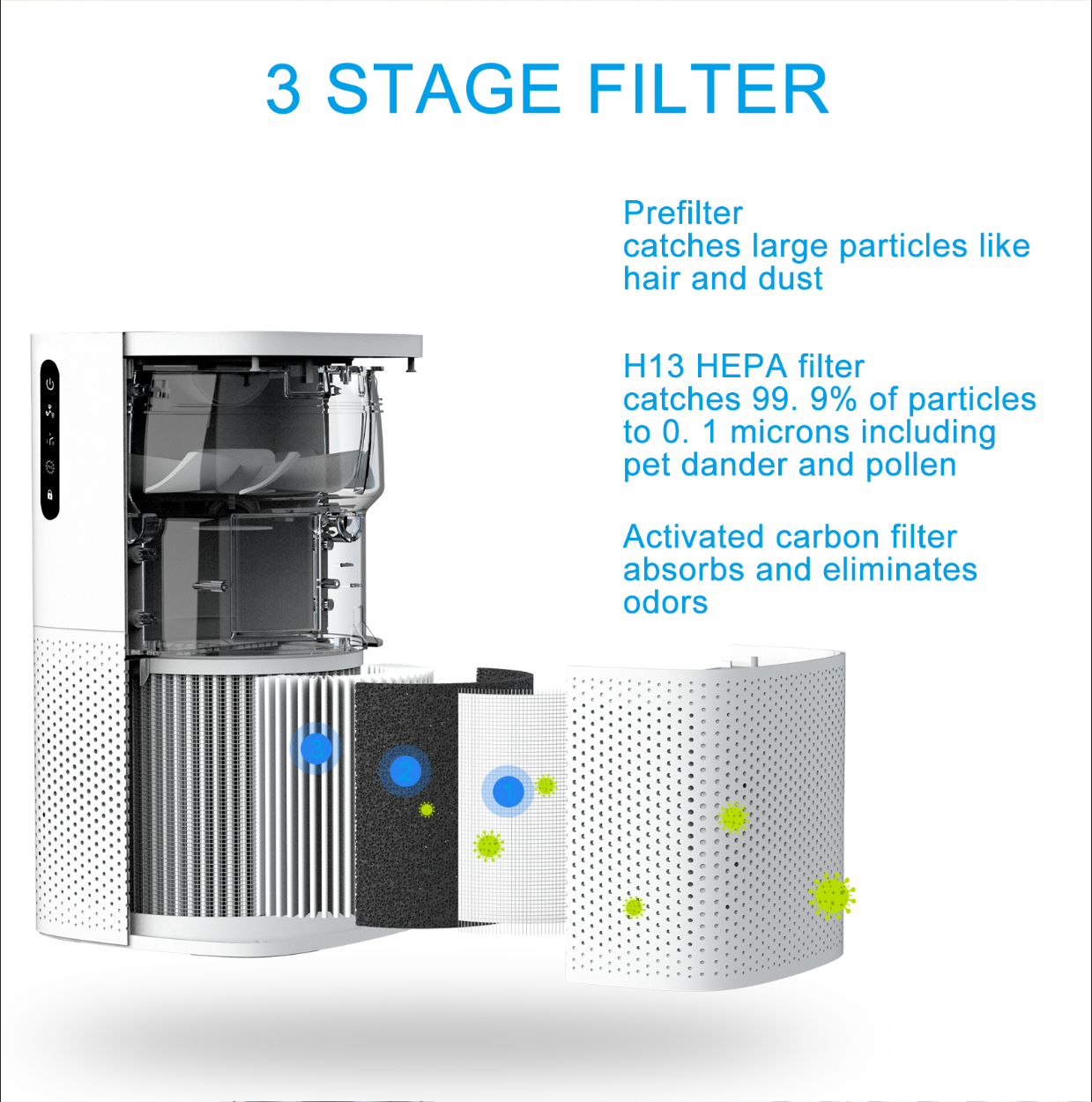 3 STAGE FILTER

Prefilter
catches large particles like hair and dust

H13 HEPA filter
catches 99. 9% of particles to 0. 1 microns including pet dander and pollen

Activated carbon filter
absorbs and eliminates odors

3

2

1