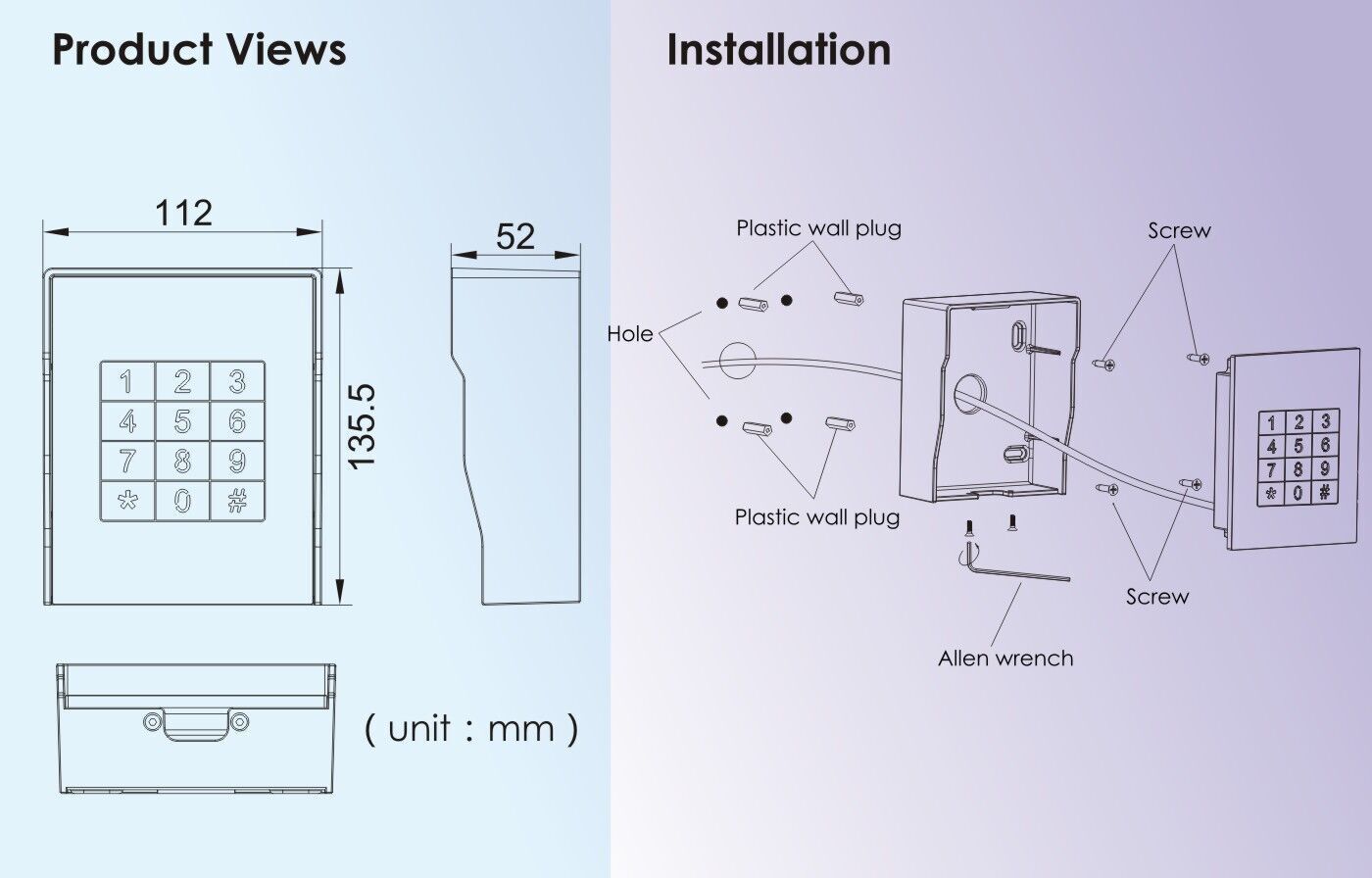 Product Views

112

52

135.5

1 2 3
4 5 6
7 8 9
* 0 #

( unit : mm )

Installation

Plastic wall plug

Screw

Hole

1 2 3
4 5 6
7 8 9
* 0 #

Plastic wall plug

Screw

Allen wrench