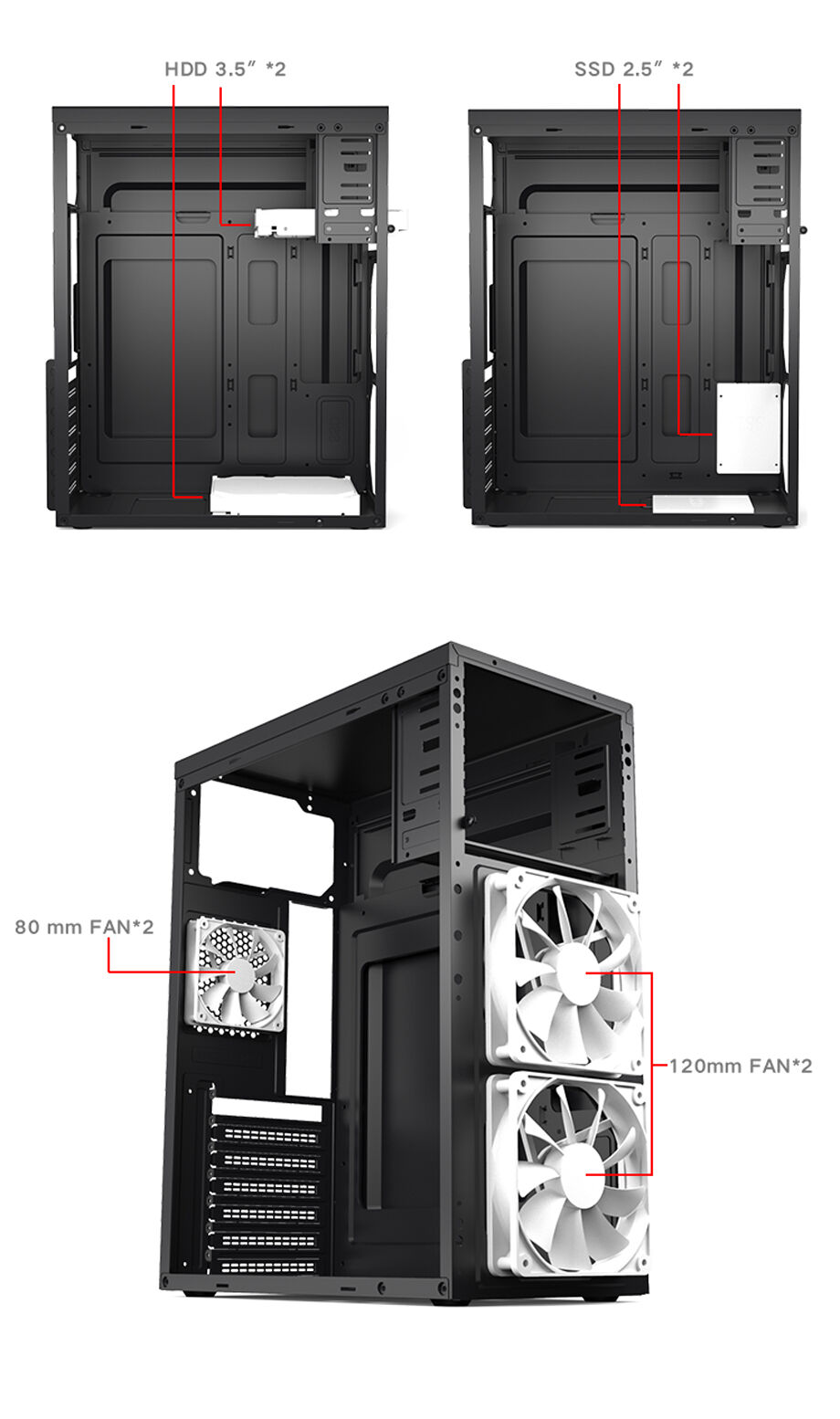 HDD 3.5″ *2

SSD 2.5″ *2

80 mm FAN*2

120mm FAN*2