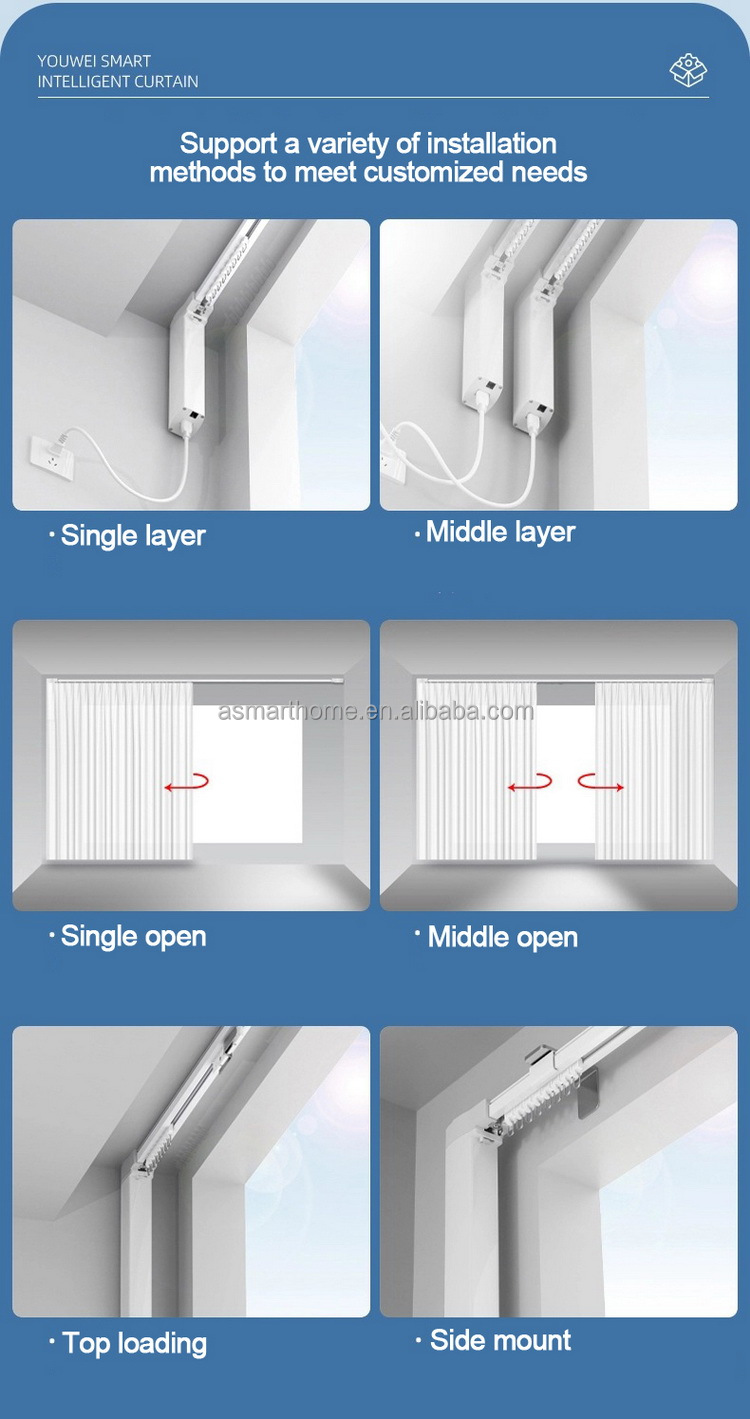 YOUWEI SMART
INTELLIGENT CURTAIN

Support a variety of installation methods to meet customized needs

· Single layer

· Middle layer

asmarthome.en.alibaba.com

· Single open

· Middle open

· Top loading

· Side mount