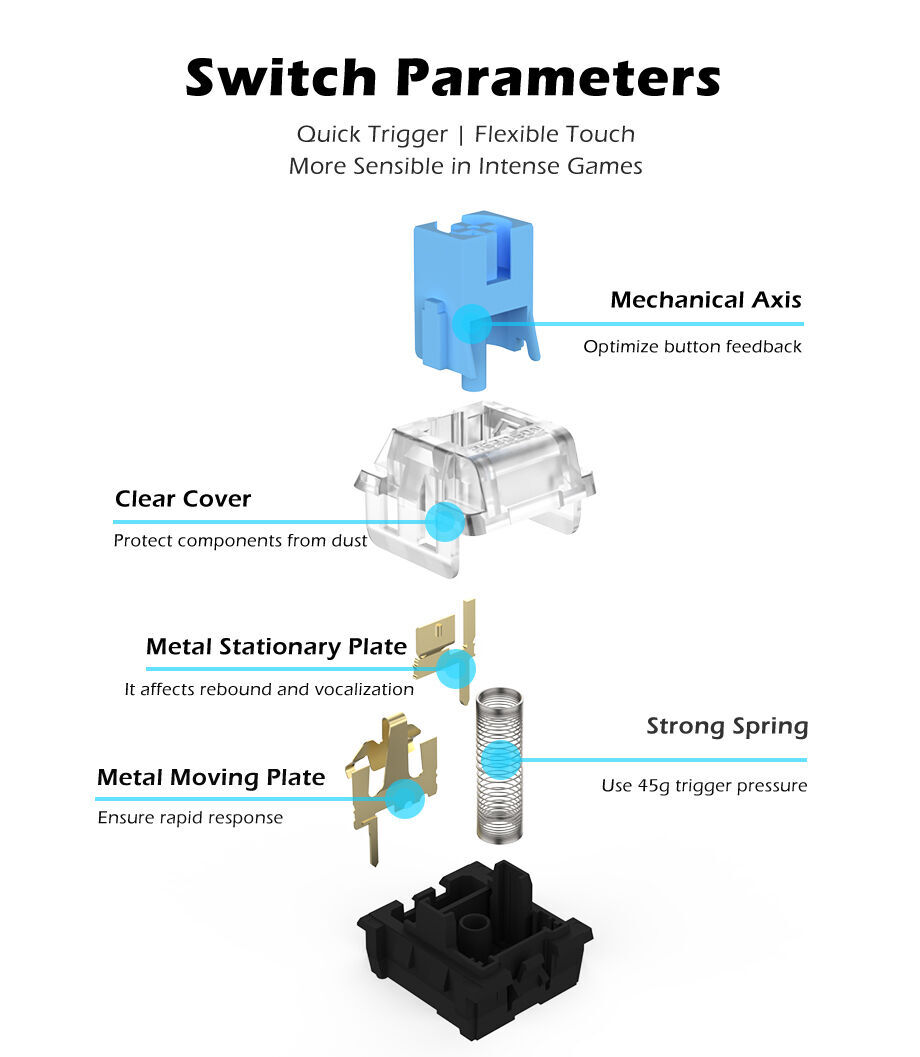 Switch Parameters

Quick Trigger | Flexible Touch
More Sensible in Intense Games

Mechanical Axis
Optimize button feedback

Clear Cover
Protect components from dust

Metal Stationary Plate
It affects rebound and vocalization

Strong Spring
Use 45g trigger pressure

Metal Moving Plate
Ensure rapid response