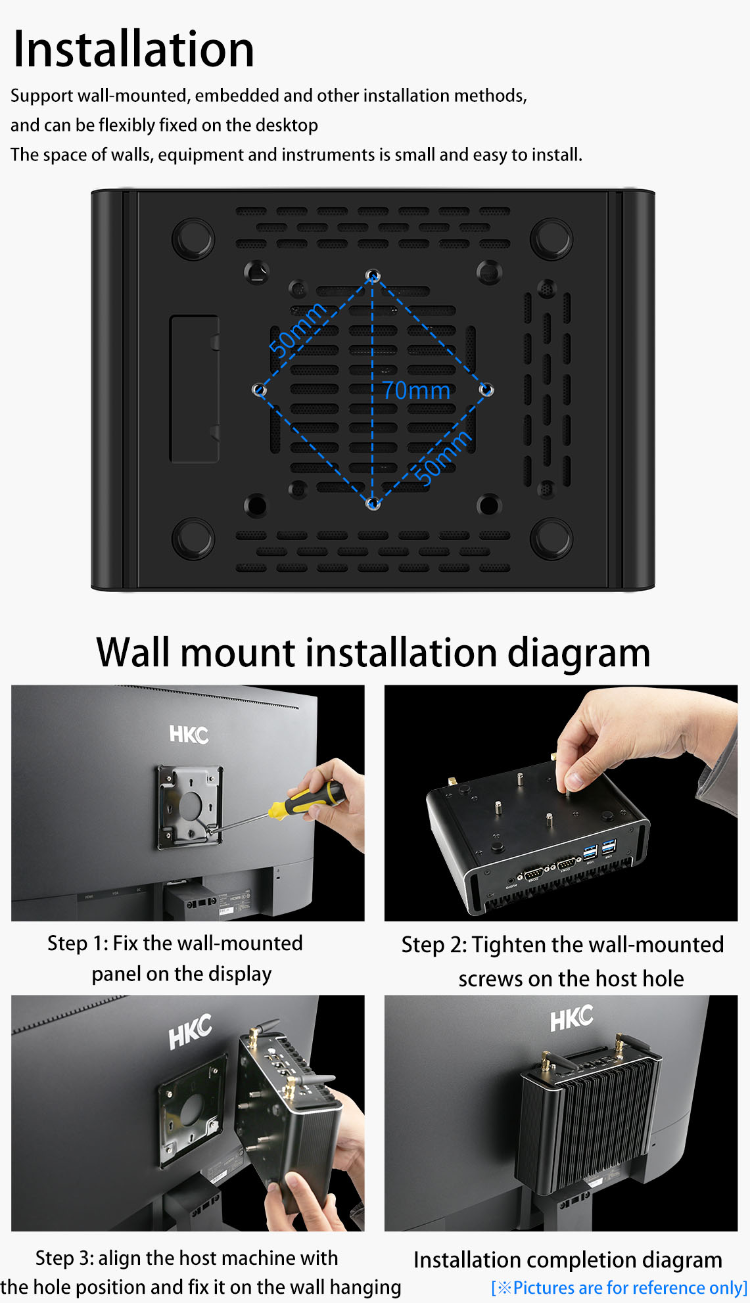 Installation

Support wall-mounted, embedded and other installation methods, and can be flexibly fixed on the desktop

The space of walls, equipment and instruments is small and easy to install.

50mm

70mm

50mm

Wall mount installation diagram

HKC

Step 1: Fix the wall-mounted panel on the display

Step 2: Tighten the wall-mounted screws on the host hole

HKC

HKC

Step 3: align the host machine with the hole position and fix it on the wall hanging

Installation completion diagram

[※Pictures are for reference only]