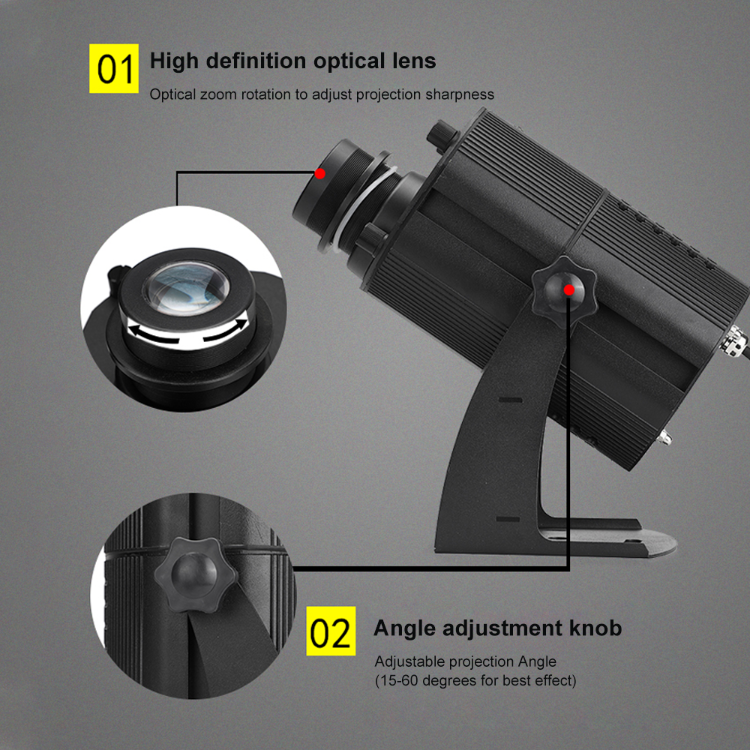 01 High definition optical lens

Optical zoom rotation to adjust projection sharpness

02 Angle adjustment knob

Adjustable projection Angle
(15-60 degrees for best effect)