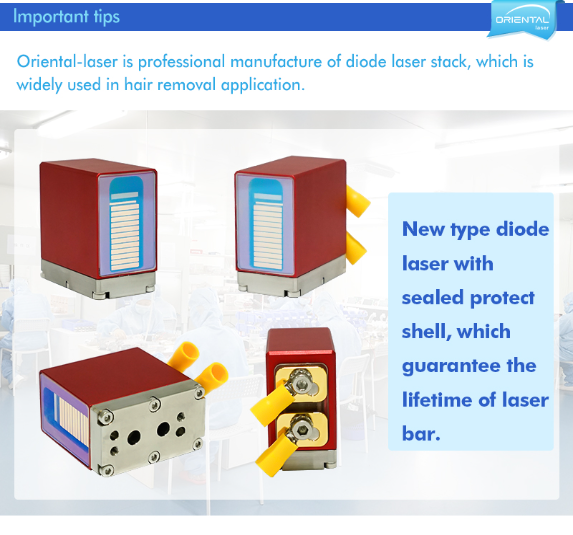 Important tips

ORIENTAL laser

Oriental-laser is professional manufacture of diode laser stack, which is widely used in hair removal application.

New type diode laser with sealed protect shell, which guarantee the lifetime of laser bar.