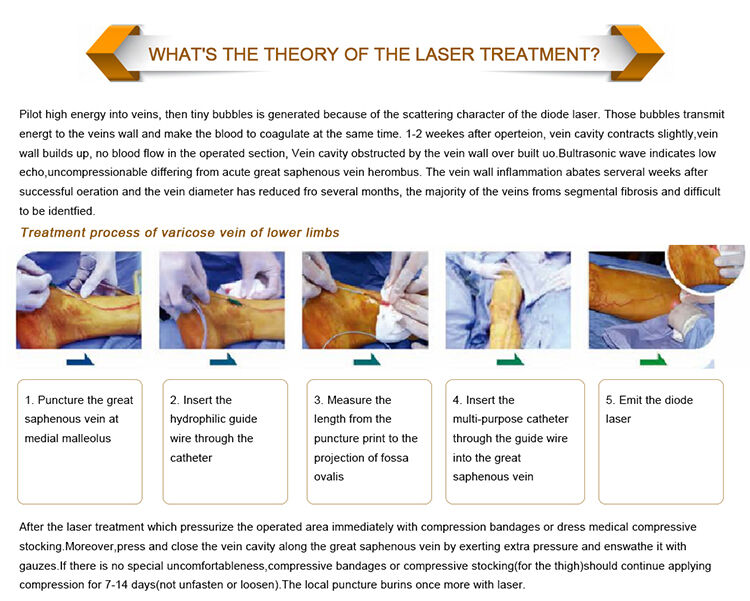 WHAT'S THE THEORY OF THE LASER TREATMENT?

Pilot high energy into veins, then tiny bubbles is generated because of the scattering character of the diode laser. Those bubbles transmit energt to the veins wall and make the blood to coagulate at the same time. 1-2 weekes after operteion, vein cavity contracts slightly,vein wall builds up, no blood flow in the operated section, Vein cavity obstructed by the vein wall over built uo.Bultrasonic wave indicates low echo,uncompressionable differing from acute great saphenous vein herombus. The vein wall inflammation abates serveral weeks after successful oeration and the vein diameter has reduced fro several months, the majority of the veins froms segmental fibrosis and difficult to be identfied.

Treatment process of varicose vein of lower limbs

1. Puncture the great saphenous vein at medial malleolus

2. Insert the hydrophilic guide wire through the catheter

3. Measure the length from the puncture print to the projection of fossa ovalis

4. Insert the multi-purpose catheter through the guide wire into the great saphenous vein

5. Emit the diode laser

After the laser treatment which pressurize the operated area immediately with compression bandages or dress medical compressive stocking.Moreover,press and close the vein cavity along the great saphenous vein by exerting extra pressure and enswathe it with gauzes.If there is no special uncomfortableness,compressive bandages or compressive stocking(for the thigh)should continue applying compression for 7-14 days(not unfasten or loosen).The local puncture burins once more with laser.