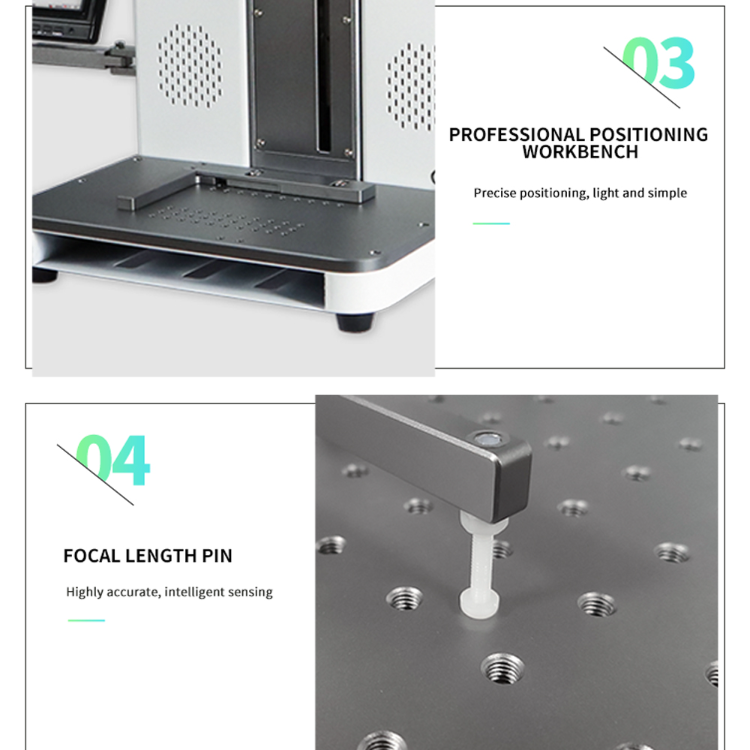 03

PROFESSIONAL POSITIONING WORKBENCH

Precise positioning, light and simple

04

FOCAL LENGTH PIN

Highly accurate, intelligent sensing