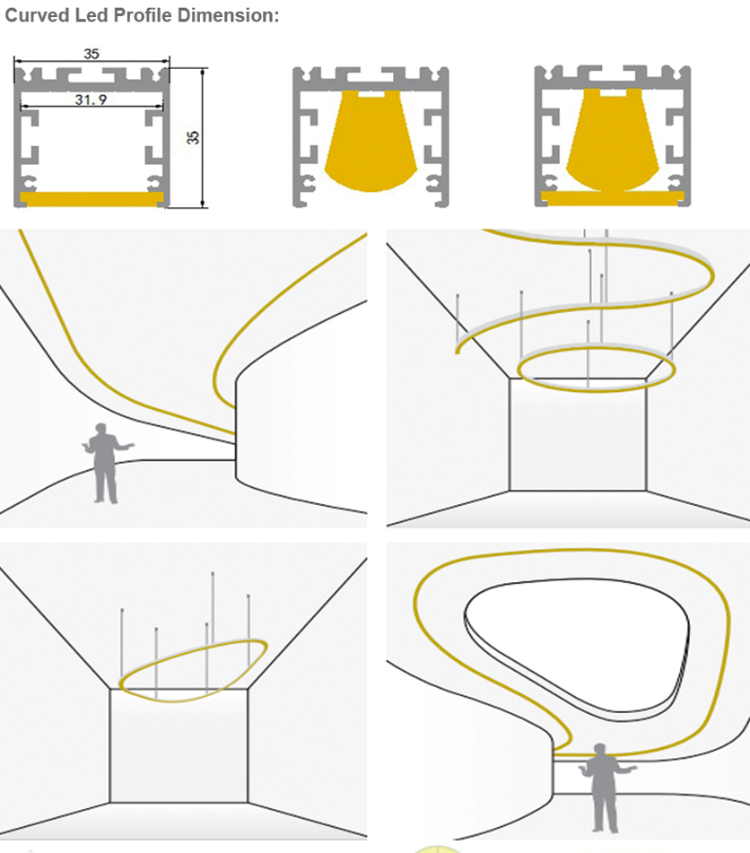 Curved Led Profile Dimension:

35

31.9

35