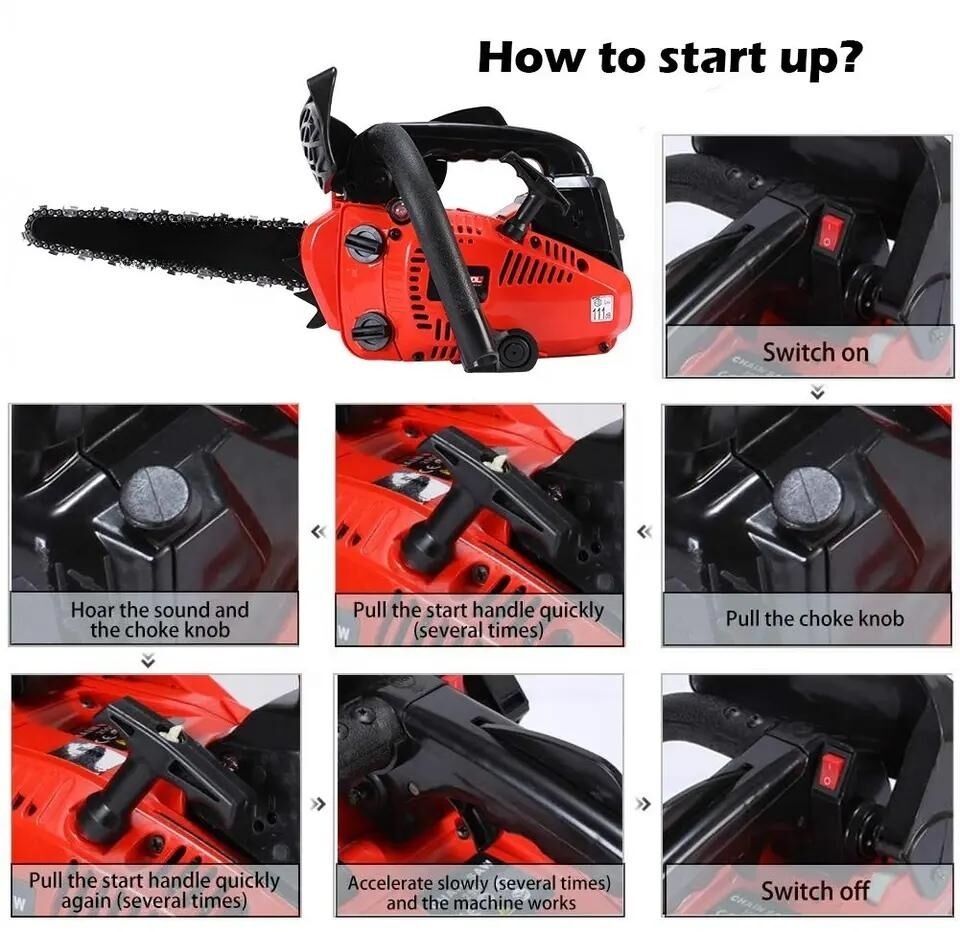 How to start up?

Switch on

Pull the choke knob

Pull the start handle quickly (several times)

Hoar the sound and the choke knob

Pull the start handle quickly again (several times)

Accelerate slowly (several times) and the machine works

Switch off