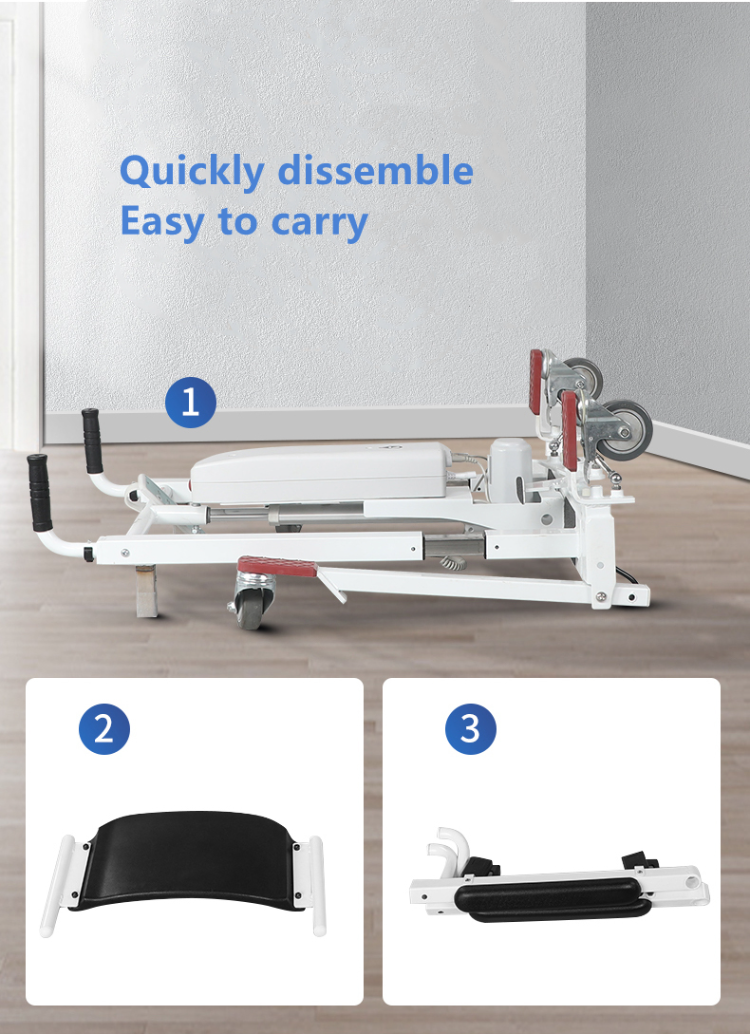 Quickly dissemble
Easy to carry

1

2

3