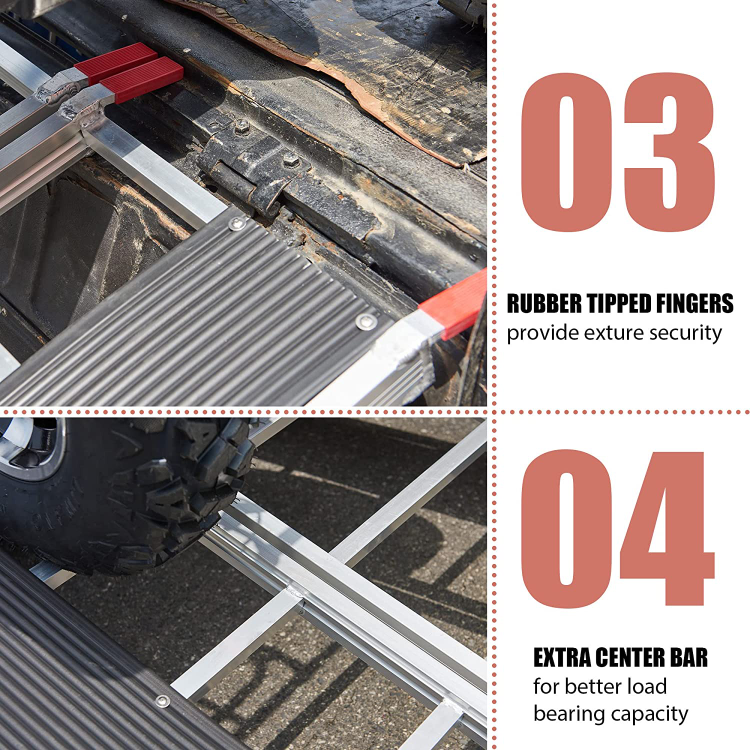 03

RUBBER TIPPED FINGERS
provide exture security

04

EXTRA CENTER BAR
for better load bearing capacity