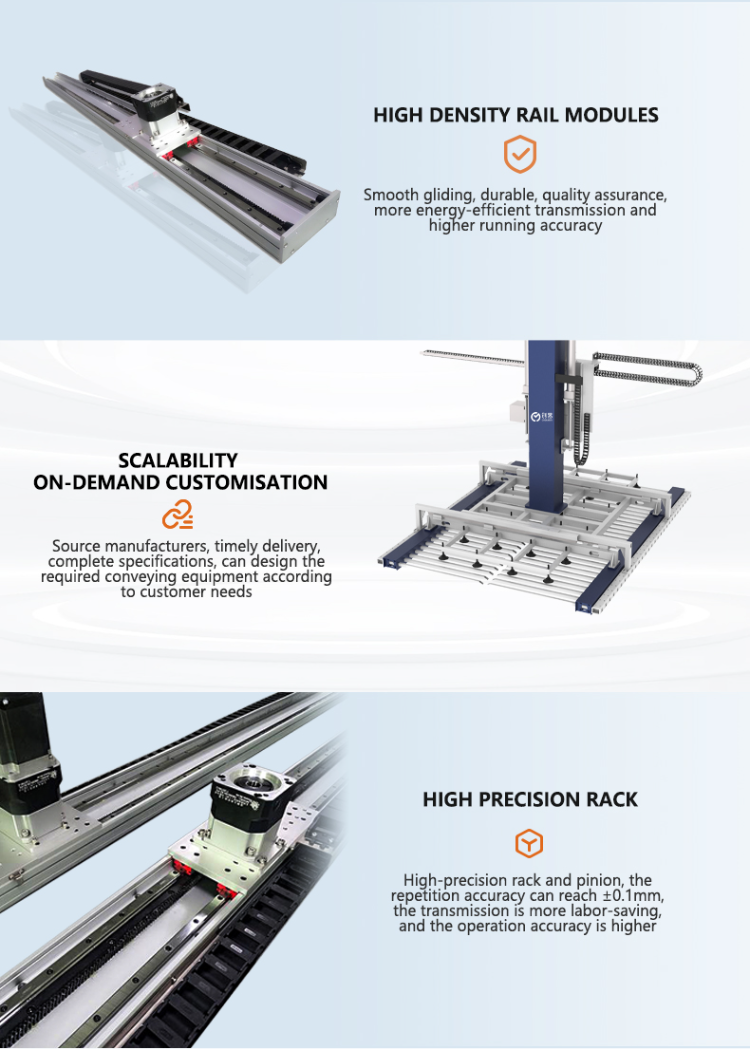 HIGH DENSITY RAIL MODULES

Smooth gliding, durable, quality assurance, more energy-efficient transmission and higher running accuracy

SCALABILITY
ON-DEMAND CUSTOMISATION

Source manufacturers, timely delivery, complete specifications, can design the required conveying equipment according to customer needs

HIGH PRECISION RACK

High-precision rack and pinion, the repetition accuracy can reach ±0.1mm, the transmission is more labor-saving, and the operation accuracy is higher