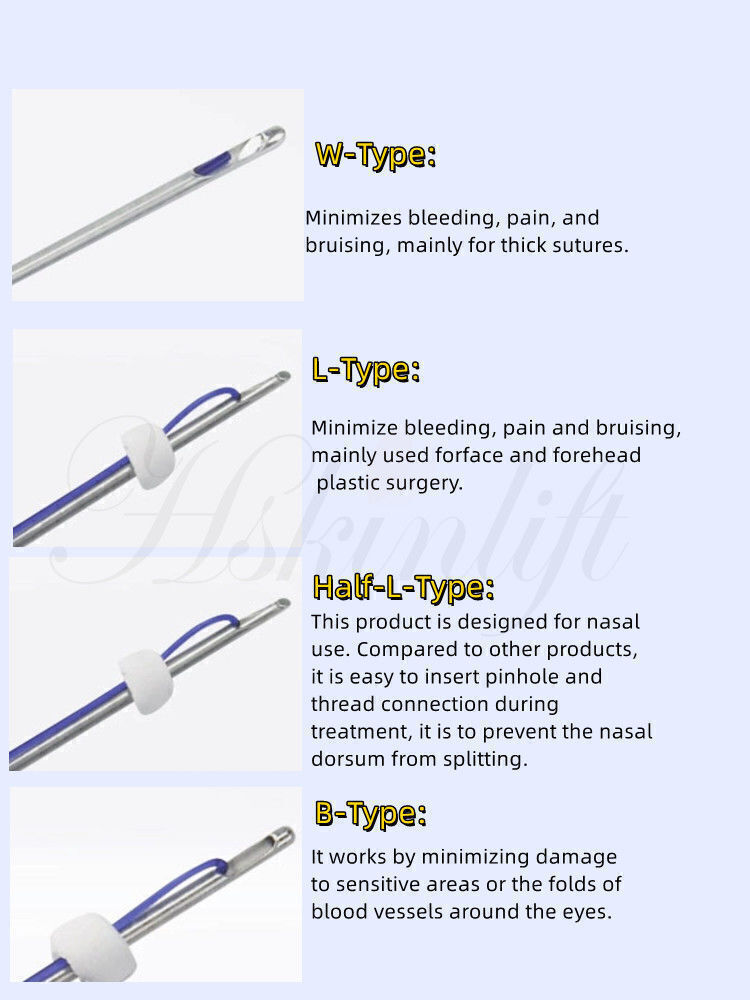 W-Type:

Minimizes bleeding, pain, and bruising, mainly for thick sutures.

L-Type:

Minimize bleeding, pain and bruising, mainly used forface and forehead plastic surgery.

Hskinlift

Half-L-Type:

This product is designed for nasal use. Compared to other products, it is easy to insert pinhole and thread connection during treatment, it is to prevent the nasal dorsum from splitting.

B-Type:

It works by minimizing damage to sensitive areas or the folds of blood vessels around the eyes.