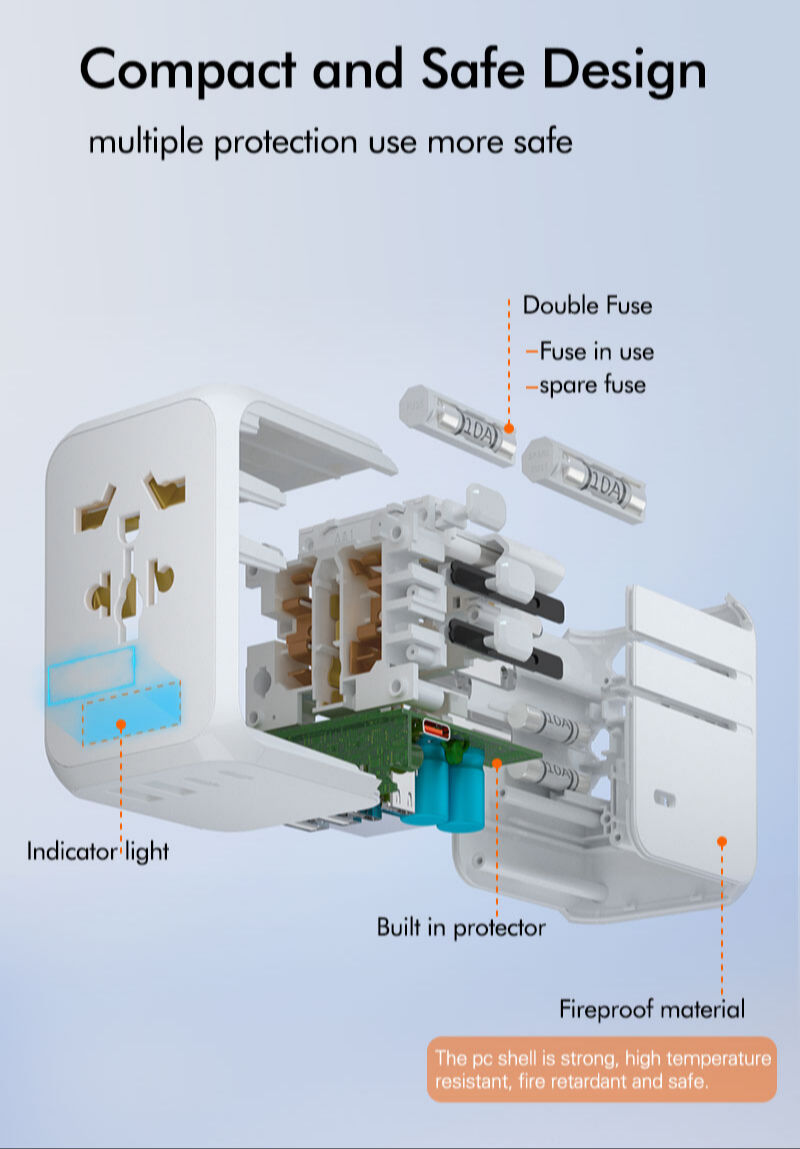 Compact and Safe Design

multiple protection use more safe

Double Fuse

-Fuse in use

-spare fuse

10A

10A

10A

10A

Indicator light

Built in protector

Fireproof material

The pc shell is strong, high temperature resistant, fire retardant and safe.