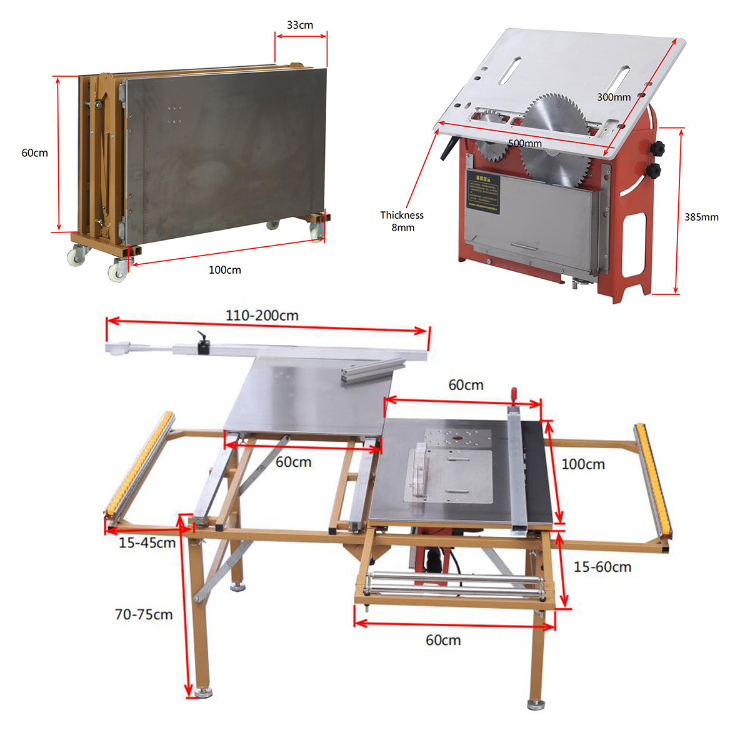 33cm

60cm

100cm

300mm

500mm

Thickness 8mm

385mm

110-200cm

60cm

60cm

100cm

15-45cm

15-60cm

70-75cm

60cm