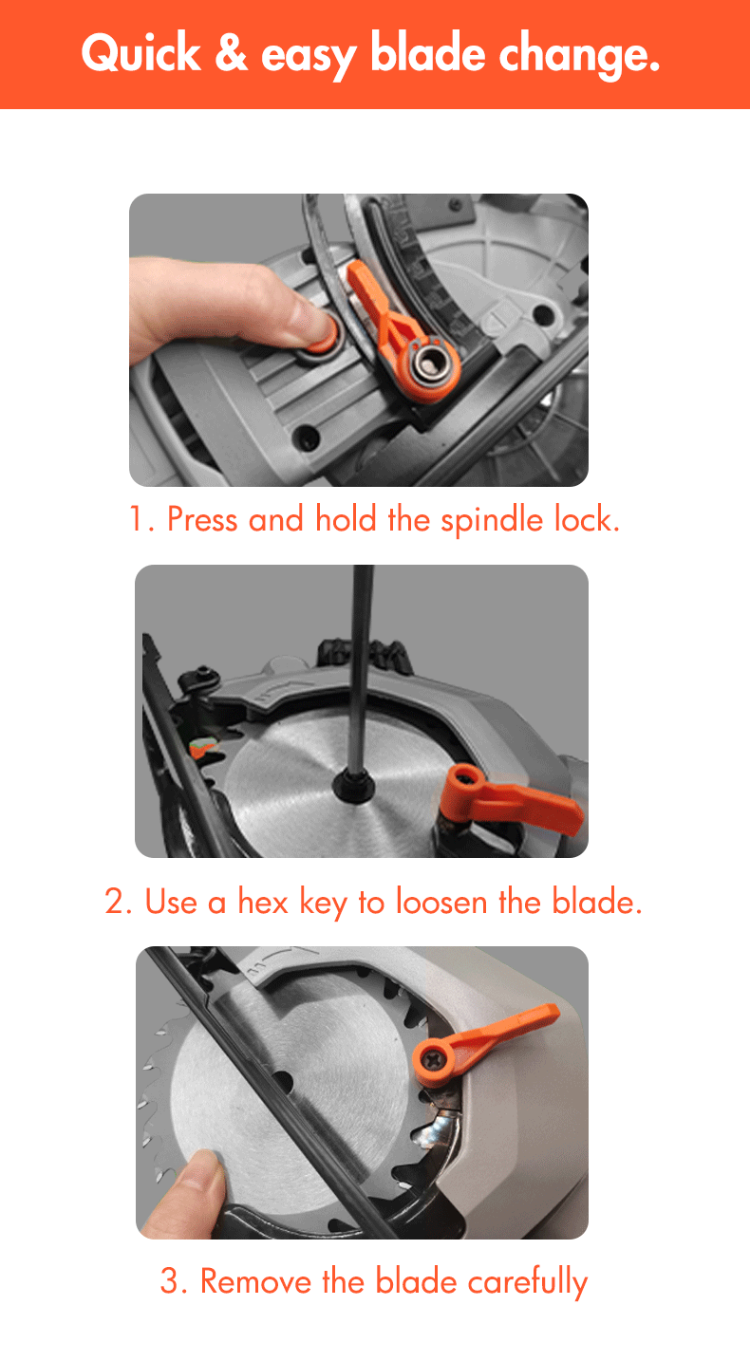 Quick & easy blade change.

1. Press and hold the spindle lock.

2. Use a hex key to loosen the blade.

3. Remove the blade carefully