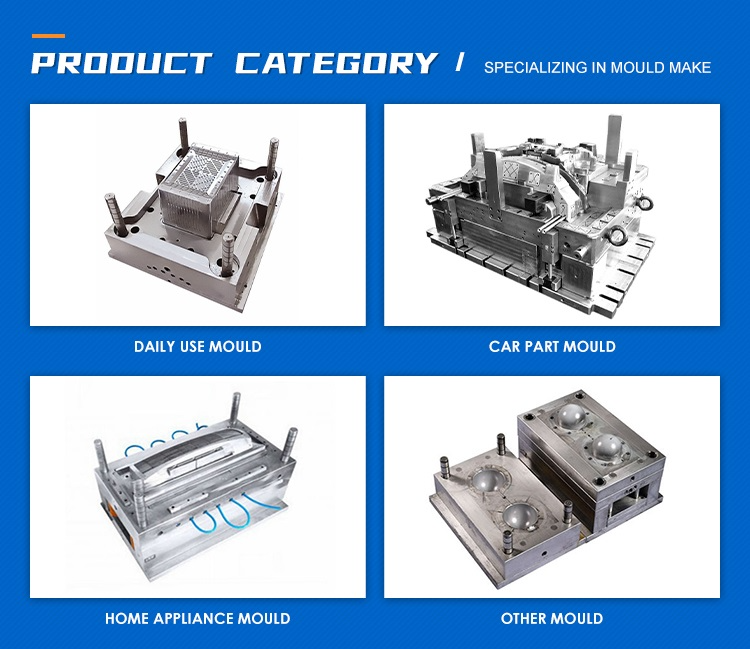 PRODUCT CATEGORY / SPECIALIZING IN MOULD MAKE

DAILY USE MOULD

CAR PART MOULD

HOME APPLIANCE MOULD

OTHER MOULD