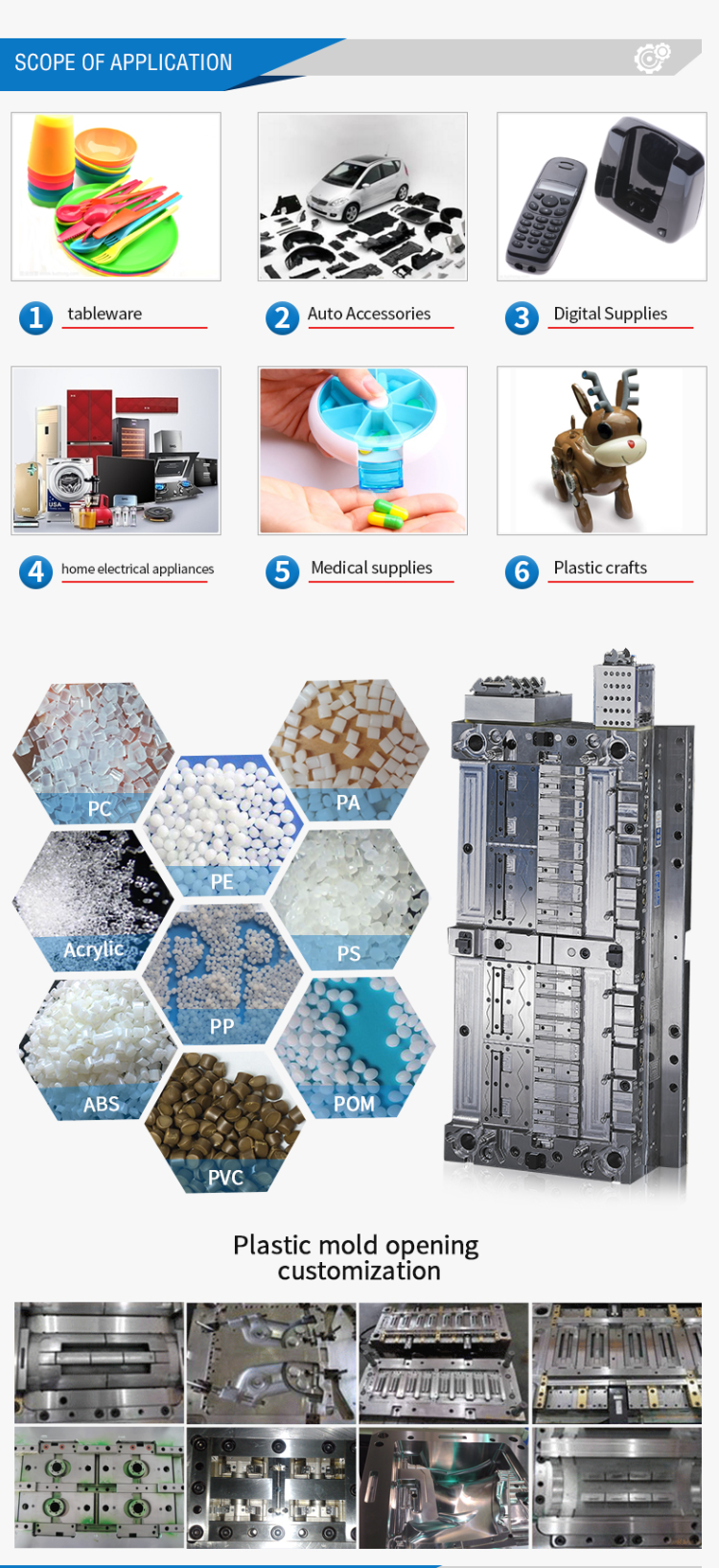 SCOPE OF APPLICATION

1 tableware

2 Auto Accessories

3 Digital Supplies

4 home electrical appliances

5 Medical supplies

6 Plastic crafts

PC

PA

PE

Acrylic

PS

PP

ABS

POM

PVC

Plastic mold opening customization