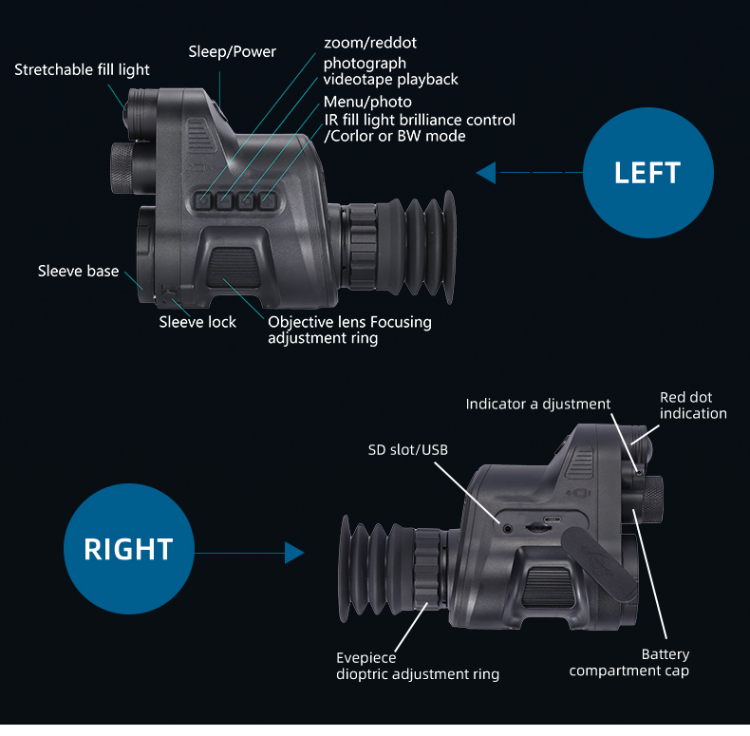 Stretchable fill light

Sleep/Power

zoom/reddot

photograph videotape playback

Menu/photo

IR fill light brilliance control /Corlor or BW mode

LEFT

Sleeve base

Sleeve lock

Objective lens Focusing adjustment ring

Indicator a djustment

Red dot indication

SD slot/USB

RIGHT

Evepiece dioptric adjustment ring

Battery compartment cap