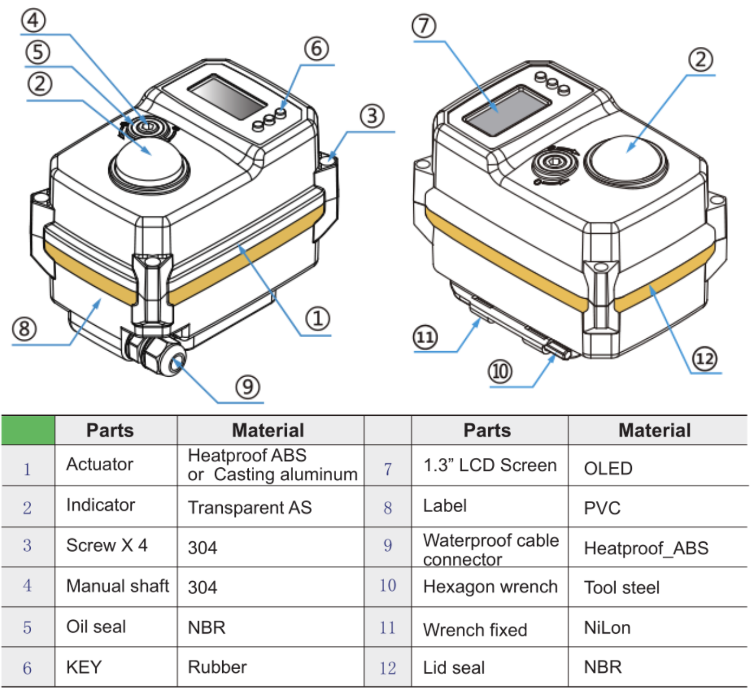 ④
⑤
②
⑥
③
⑧
①
⑨
⑦
②
⑪
⑩
⑫

| | Parts | Material | | Parts | Material |
|---|---|---|---|---|---|
| 1 | Actuator | Heatproof ABS or Casting aluminum | 7 | 1.3" LCD Screen | OLED |
| 2 | Indicator | Transparent AS | 8 | Label | PVC |
| 3 | Screw X 4 | 304 | 9 | Waterproof cable connector | Heatproof_ABS |
| 4 | Manual shaft | 304 | 10 | Hexagon wrench | Tool steel |
| 5 | Oil seal | NBR | 11 | Wrench fixed | NiLon |
| 6 | KEY | Rubber | 12 | Lid seal | NBR |