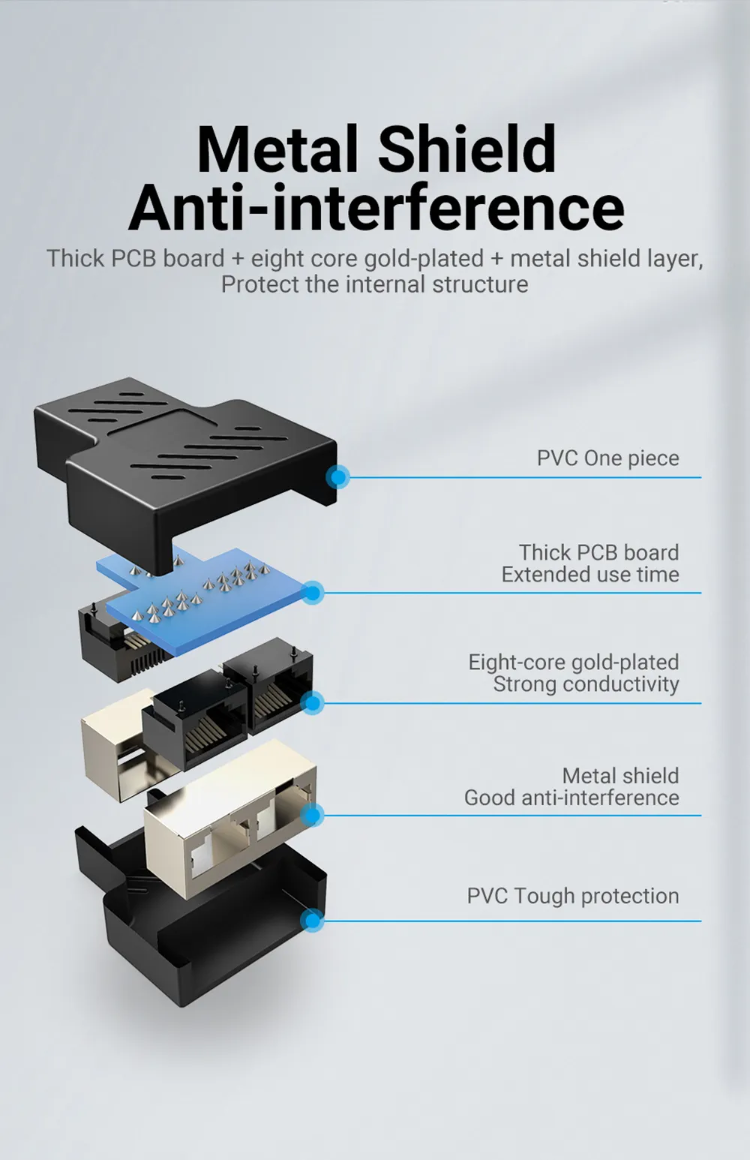 Metal Shield
Anti-interference

Thick PCB board + eight core gold-plated + metal shield layer, Protect the internal structure

PVC One piece

Thick PCB board
Extended use time

Eight-core gold-plated
Strong conductivity

Metal shield
Good anti-interference

PVC Tough protection