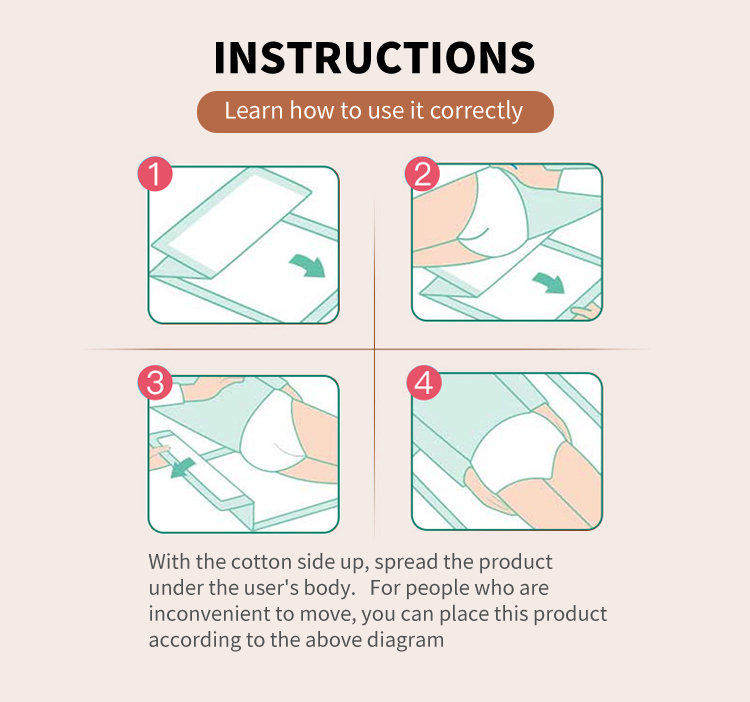 INSTRUCTIONS

Learn how to use it correctly

1

2

3

4

With the cotton side up, spread the product under the user's body. For people who are inconvenient to move, you can place this product according to the above diagram