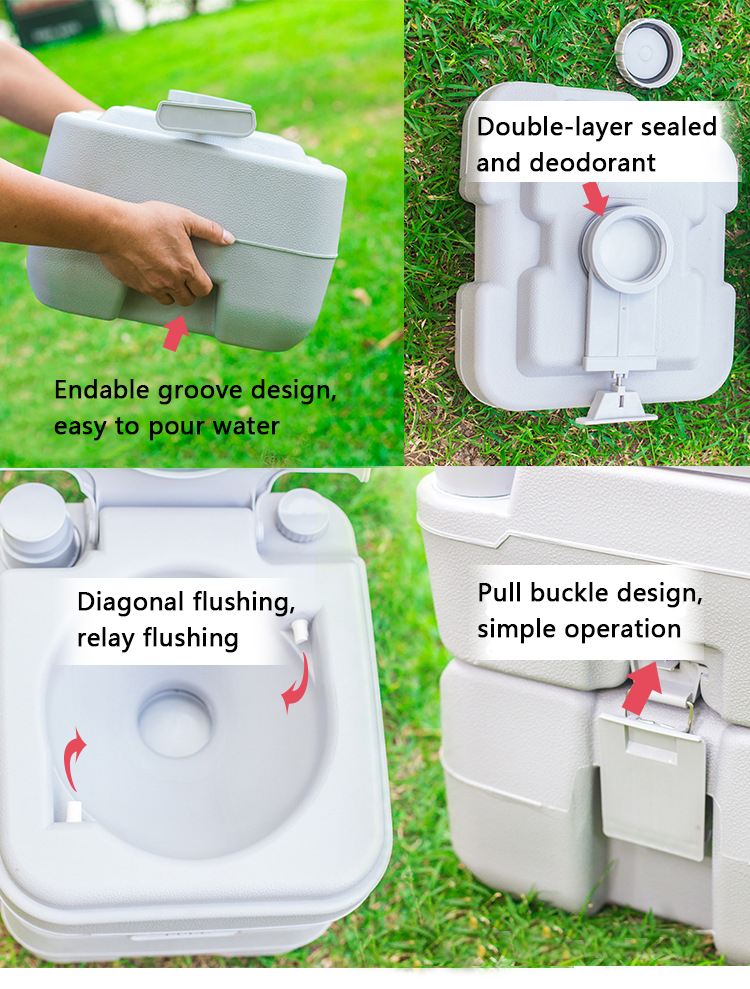 Endable groove design, easy to pour water

Double-layer sealed and deodorant

Diagonal flushing, relay flushing

Pull buckle design, simple operation