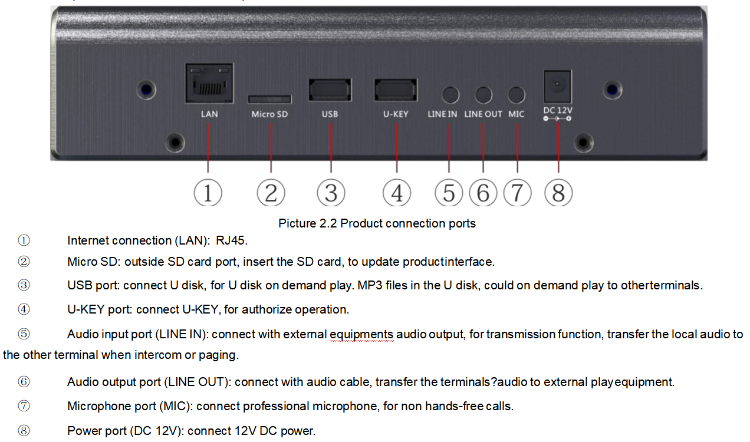 LAN Micro SD USB U-KEY LINE IN LINE OUT MIC DC 12V

① ② ③ ④ ⑤ ⑥ ⑦ ⑧

Picture 2.2 Product connection ports

① Internet connection (LAN): RJ45.

② Micro SD: outside SD card port, insert the SD card, to update productinterface.

③ USB port: connect U disk, for U disk on demand play. MP3 files in the U disk, could on demand play to otherterminals.

④ U-KEY port: connect U-KEY, for authorize operation.

⑤ Audio input port (LINE IN): connect with external equipments audio output, for transmission function, transfer the local audio to the other terminal when intercom or paging.

⑥ Audio output port (LINE OUT): connect with audio cable, transfer the terminals?audio to external playequipment.

⑦ Microphone port (MIC): connect professional microphone, for non hands-free calls.

⑧ Power port (DC 12V): connect 12V DC power.