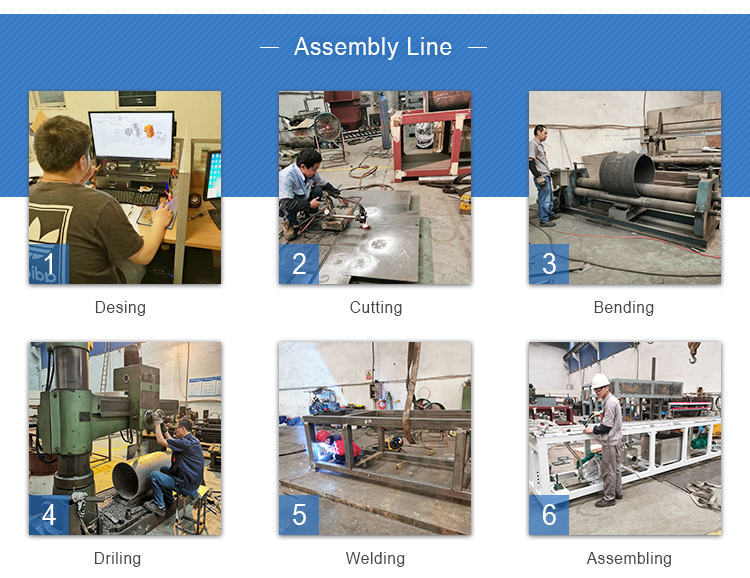 — Assembly Line —

1
Desing

2
Cutting

3
Bending

4
Driling

5
Welding

6
Assembling