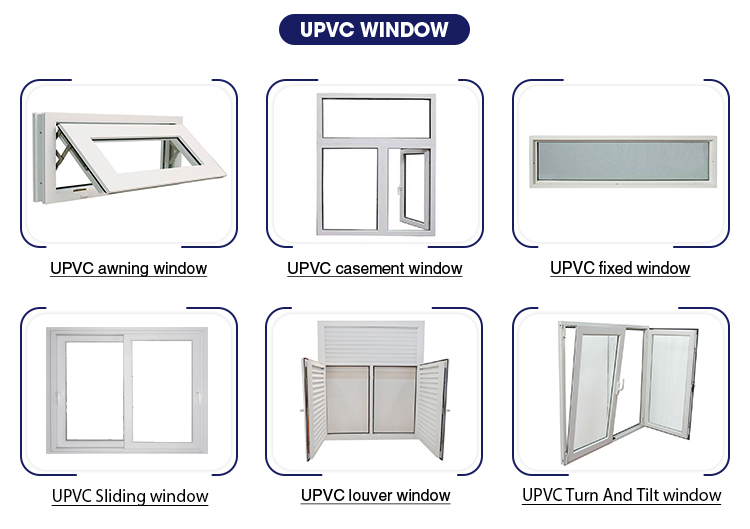 UPVC WINDOW

UPVC awning window

UPVC casement window

UPVC fixed window

UPVC Sliding window

UPVC louver window

UPVC Turn And Tilt window