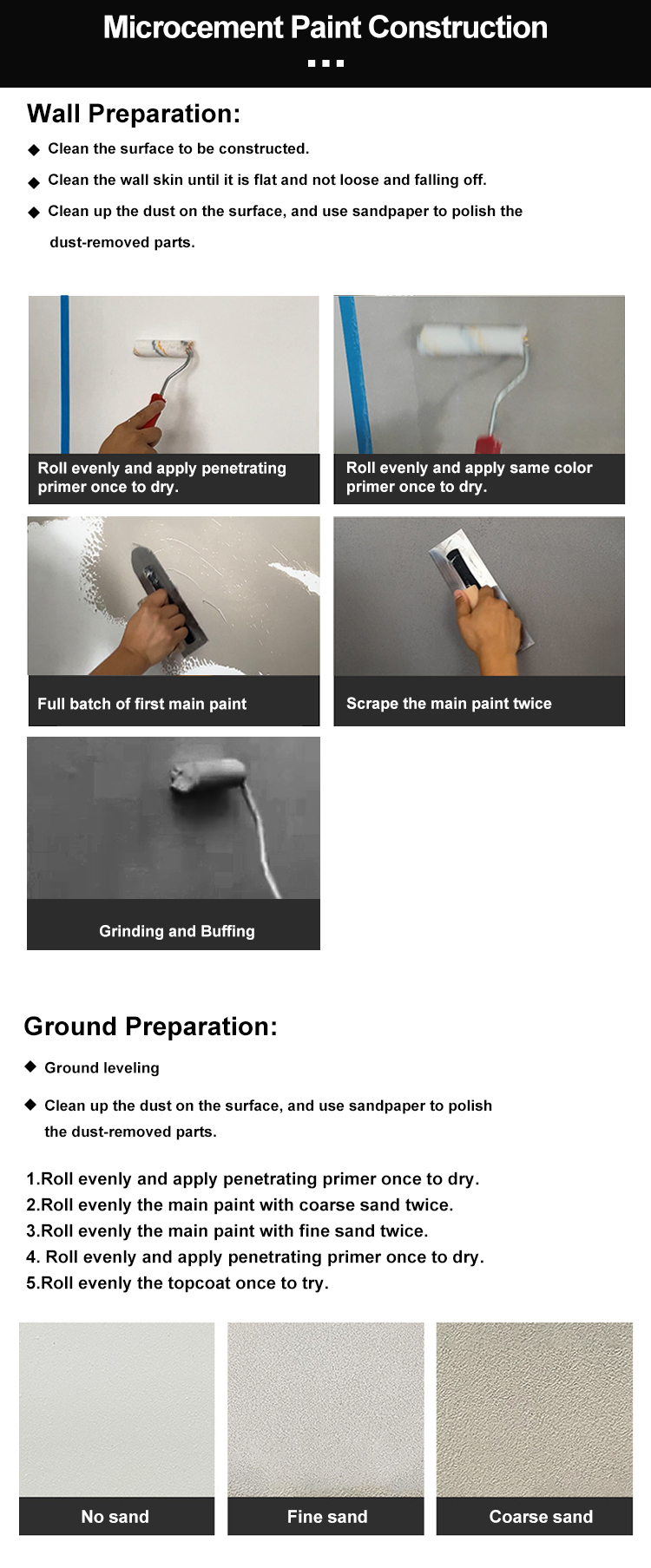 Microcement Paint Construction

Wall Preparation:

◆ Clean the surface to be constructed.

◆ Clean the wall skin until it is flat and not loose and falling off.

◆ Clean up the dust on the surface, and use sandpaper to polish the dust-removed parts.

Roll evenly and apply penetrating primer once to dry.

Roll evenly and apply same color primer once to dry.

Full batch of first main paint

Scrape the main paint twice

Grinding and Buffing

Ground Preparation:

◆ Ground leveling

◆ Clean up the dust on the surface, and use sandpaper to polish the dust-removed parts.

1.Roll evenly and apply penetrating primer once to dry.
2.Roll evenly the main paint with coarse sand twice.
3.Roll evenly the main paint with fine sand twice.
4. Roll evenly and apply penetrating primer once to dry.
5.Roll evenly the topcoat once to try.

No sand

Fine sand

Coarse sand