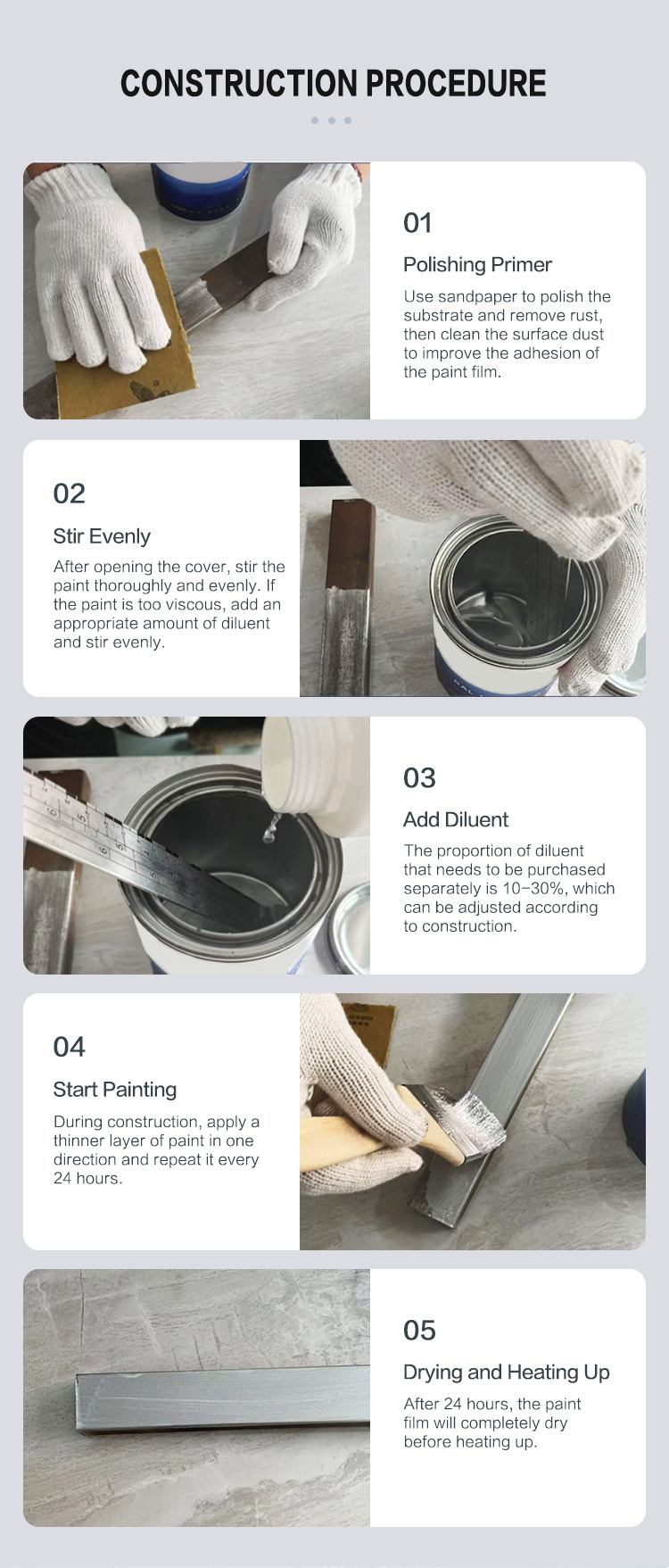 CONSTRUCTION PROCEDURE

01
Polishing Primer
Use sandpaper to polish the substrate and remove rust, then clean the surface dust to improve the adhesion of the paint film.

02
Stir Evenly
After opening the cover, stir the paint thoroughly and evenly. If the paint is too viscous, add an appropriate amount of diluent and stir evenly.

03
Add Diluent
The proportion of diluent that needs to be purchased separately is 10-30%, which can be adjusted according to construction.

04
Start Painting
During construction, apply a thinner layer of paint in one direction and repeat it every 24 hours.

05
Drying and Heating Up
After 24 hours, the paint film will completely dry before heating up.