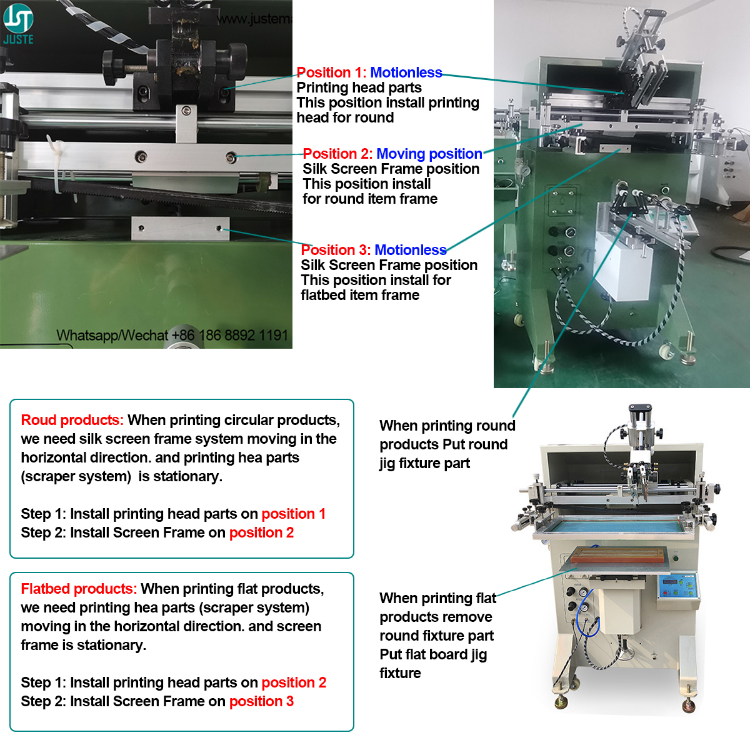 JUSTE

www.justem

Position 1: Motionless
Printing head parts
This position install printing head for round

Position 2: Moving position
Silk Screen Frame position
This position install for round item frame

Position 3: Motionless
Silk Screen Frame position
This position install for flatbed item frame

Whatsapp/Wechat +86 186 8892 1191

Roud products: When printing circular products, we need silk screen frame system moving in the horizontal direction. and printing hea parts (scraper system) is stationary.

Step 1: Install printing head parts on position 1
Step 2: Install Screen Frame on position 2

Flatbed products: When printing flat products, we need printing hea parts (scraper system) moving in the horizontal direction. and screen frame is stationary.

Step 1: Install printing head parts on position 2
Step 2: Install Screen Frame on position 3

When printing round products Put round jig fixture part

When printing flat products remove round fixture part Put flat board jig fixture