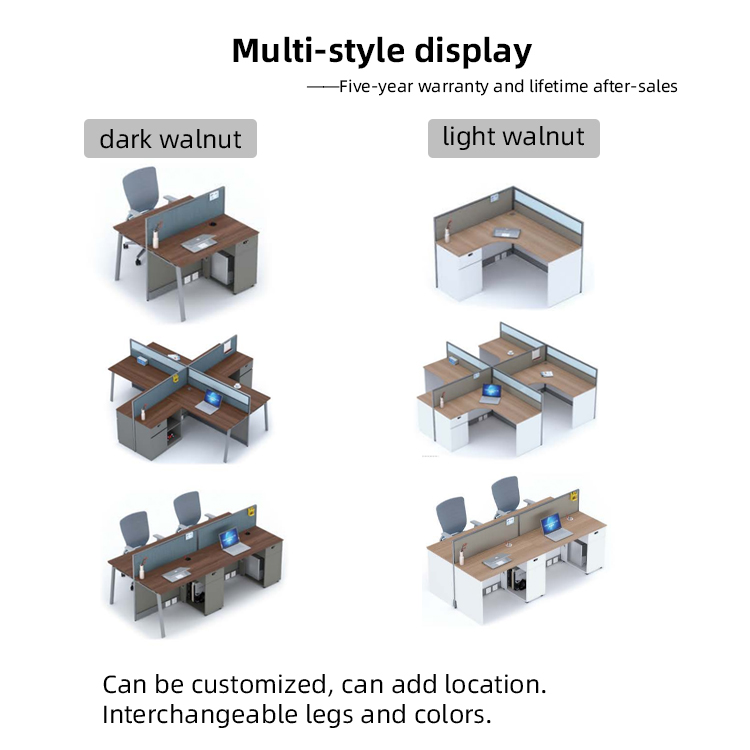 Multi-style display

——Five-year warranty and lifetime after-sales

dark walnut

light walnut

Can be customized, can add location.
Interchangeable legs and colors.