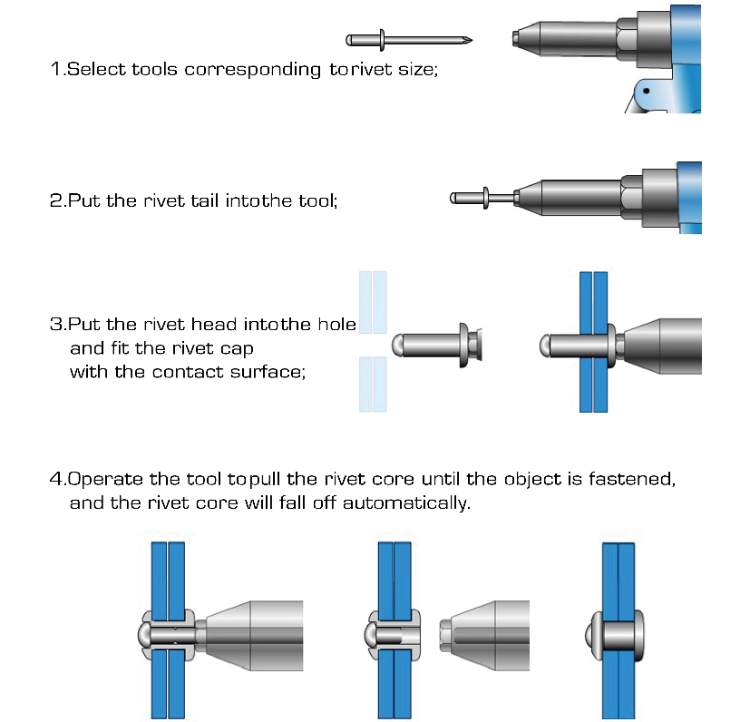 1.Select tools corresponding torivet size;

2.Put the rivet tail intothe tool;

3.Put the rivet head intothe hole and fit the rivet cap with the contact surface;

4.Operate the tool topull the rivet core until the object is fastened, and the rivet core will fall off automatically.