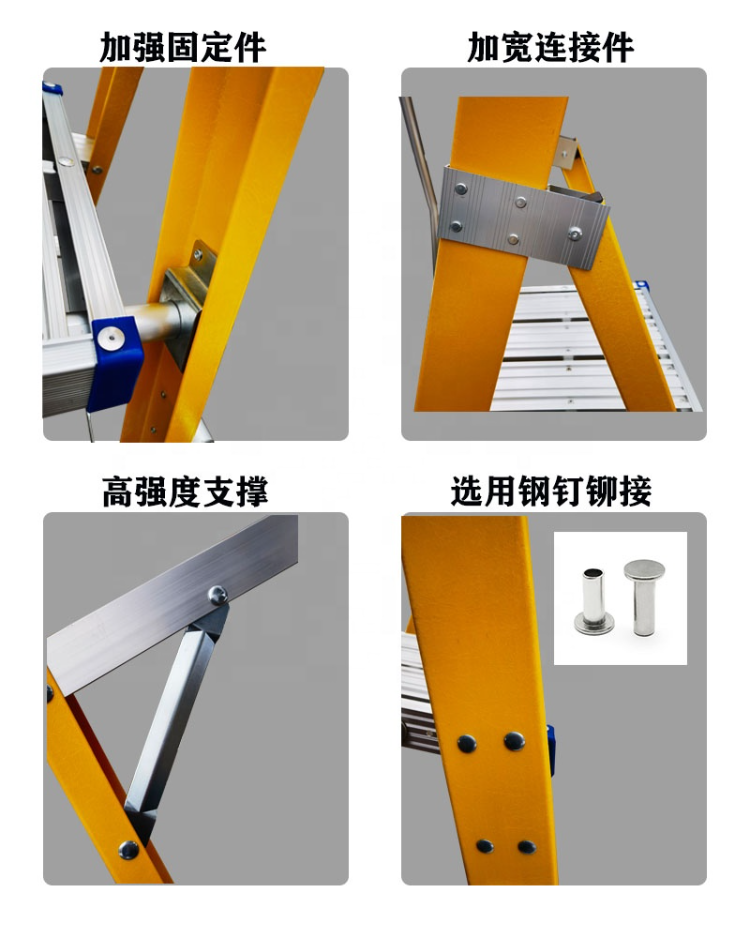 加强固定件

加宽连接件

高强度支撑

选用钢钉铆接