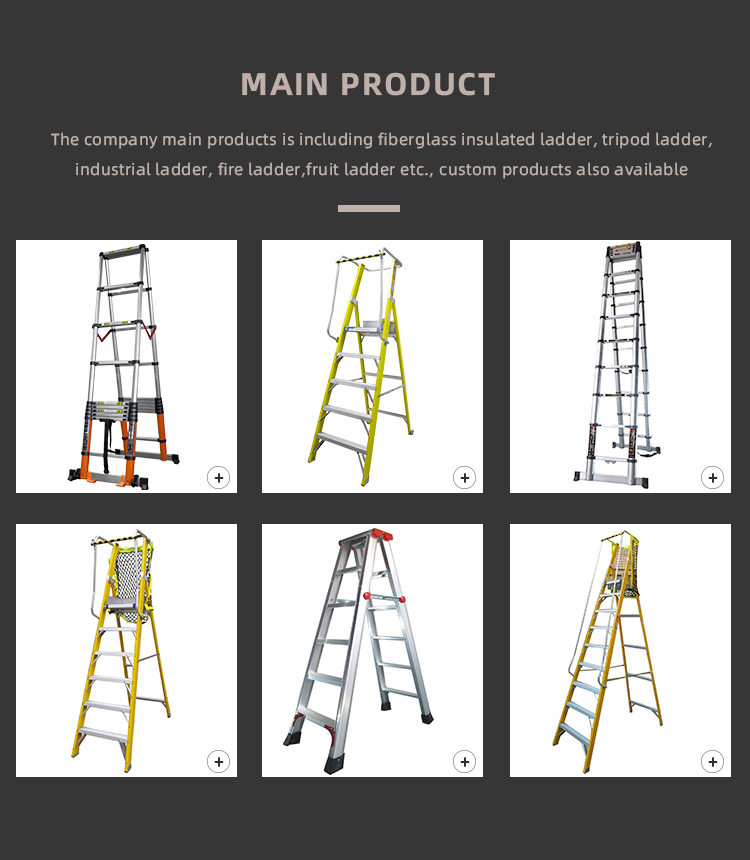 MAIN PRODUCT

The company main products is including fiberglass insulated ladder, tripod ladder, industrial ladder, fire ladder,fruit ladder etc., custom products also available

+

+

+

+

+

+