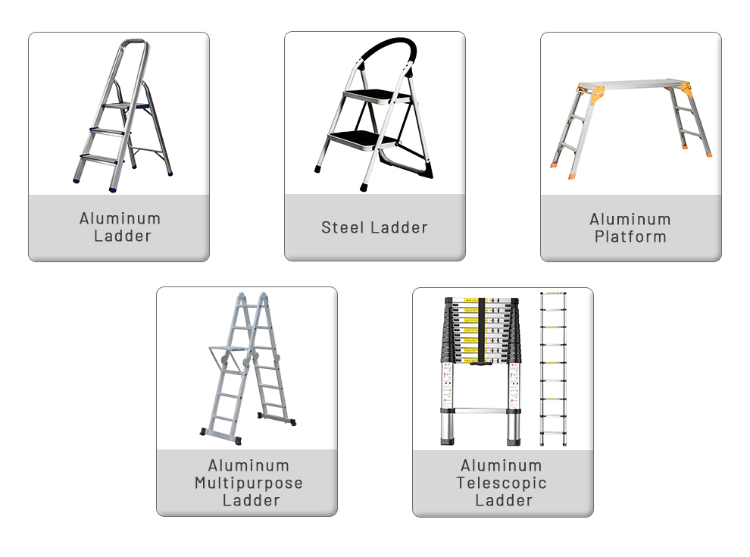 Aluminum Ladder

Steel Ladder

Aluminum Platform

Aluminum Multipurpose Ladder

Aluminum Telescopic Ladder