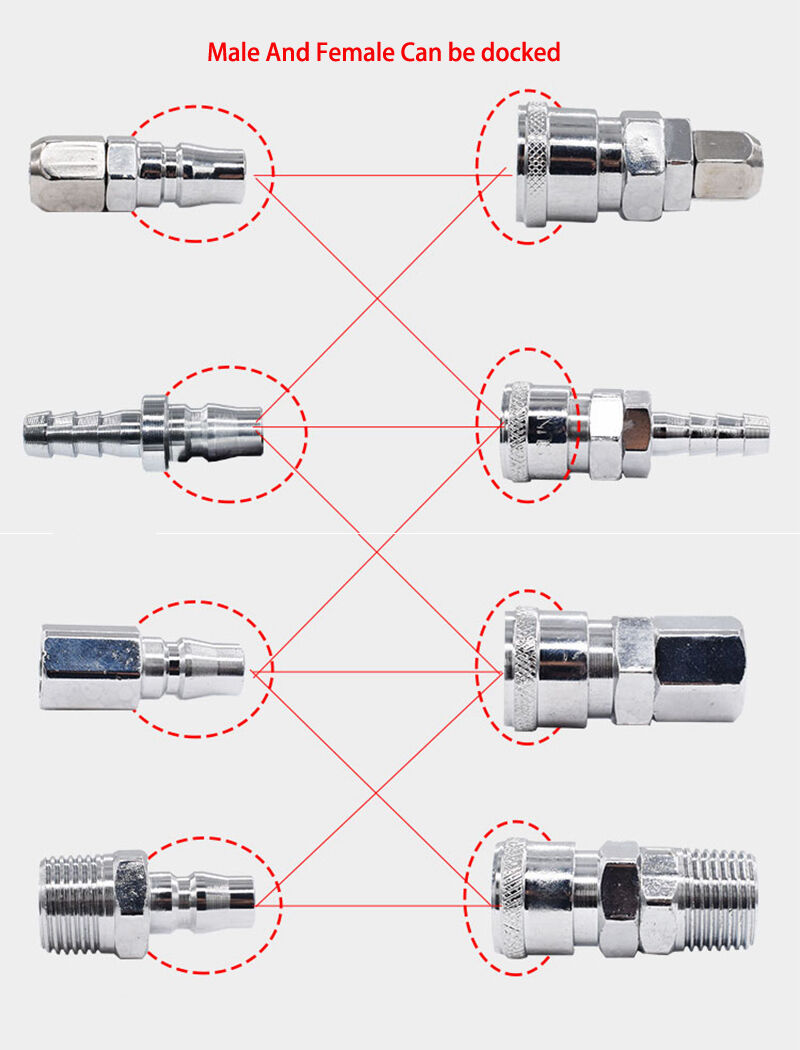 Male And Female Can be docked