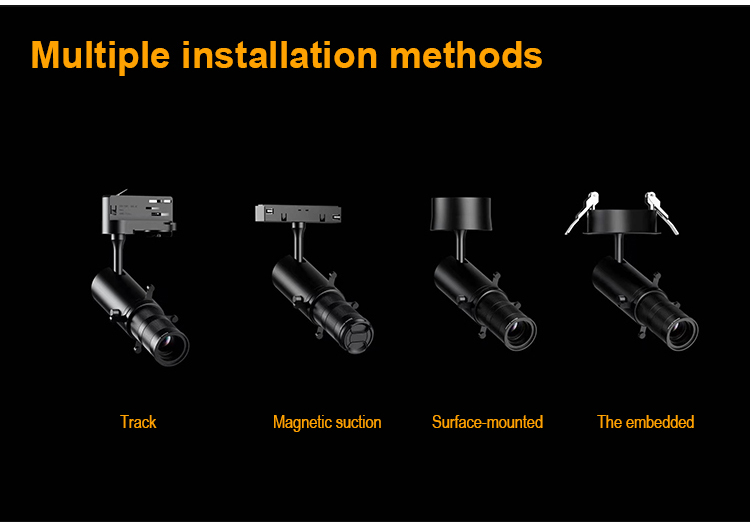 Multiple installation methods

Track

Magnetic suction

Surface-mounted

The embedded