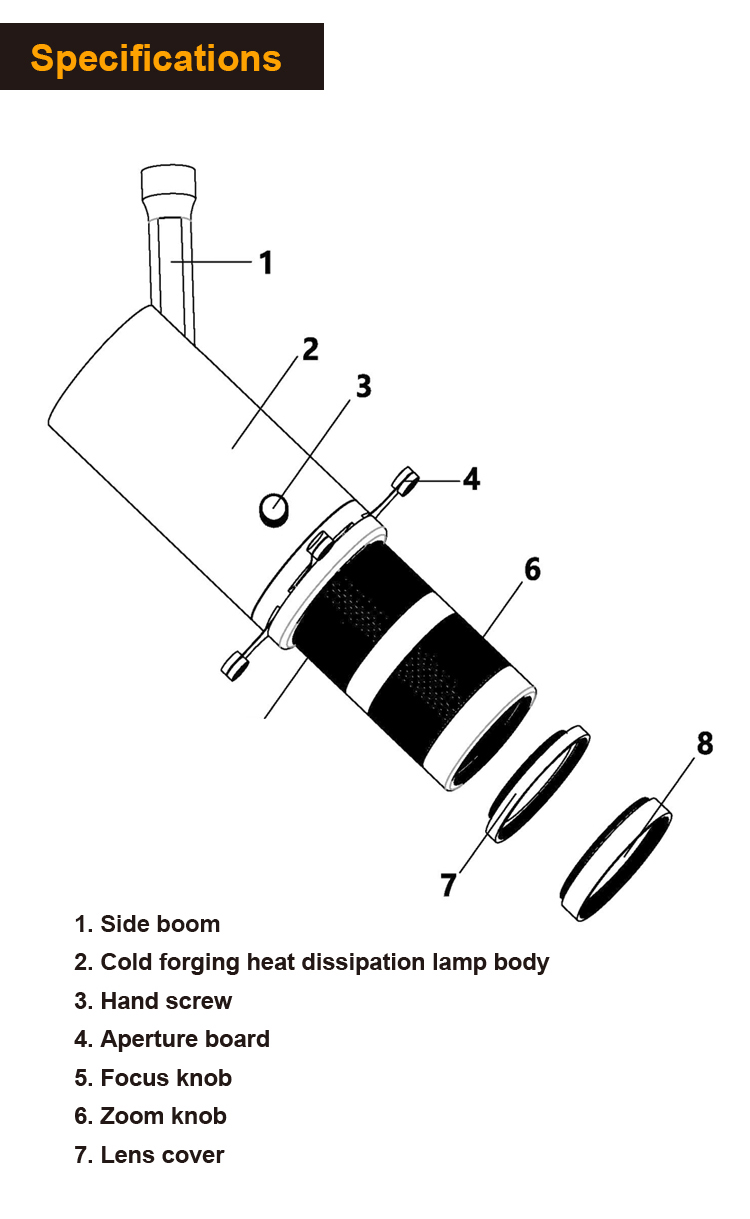 Specifications

1

2

3

4

6

8

7

1. Side boom
2. Cold forging heat dissipation lamp body
3. Hand screw
4. Aperture board
5. Focus knob
6. Zoom knob
7. Lens cover