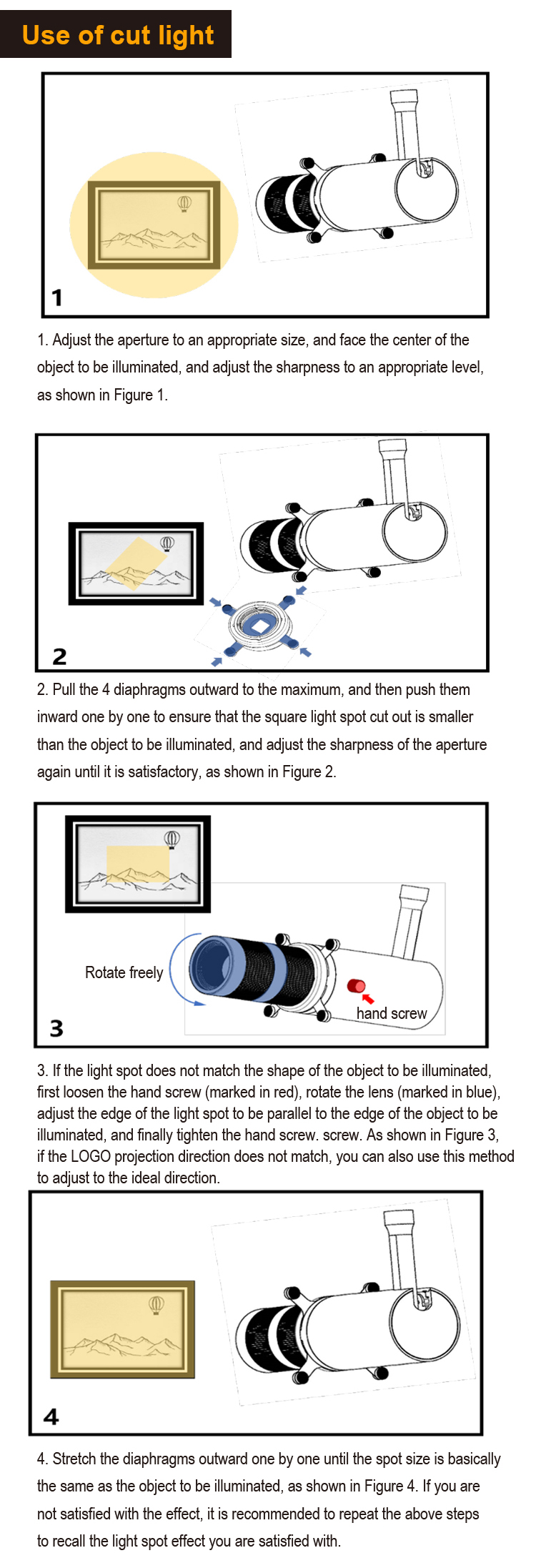 Use of cut light

1

1. Adjust the aperture to an appropriate size, and face the center of the object to be illuminated, and adjust the sharpness to an appropriate level, as shown in Figure 1.

2

2. Pull the 4 diaphragms outward to the maximum, and then push them inward one by one to ensure that the square light spot cut out is smaller than the object to be illuminated, and adjust the sharpness of the aperture again until it is satisfactory, as shown in Figure 2.

Rotate freely

hand screw

3

3. If the light spot does not match the shape of the object to be illuminated, first loosen the hand screw (marked in red), rotate the lens (marked in blue), adjust the edge of the light spot to be parallel to the edge of the object to be illuminated, and finally tighten the hand screw. screw. As shown in Figure 3, if the LOGO projection direction does not match, you can also use this method to adjust to the ideal direction.

4

4. Stretch the diaphragms outward one by one until the spot size is basically the same as the object to be illuminated, as shown in Figure 4. If you are not satisfied with the effect, it is recommended to repeat the above steps to recall the light spot effect you are satisfied with.