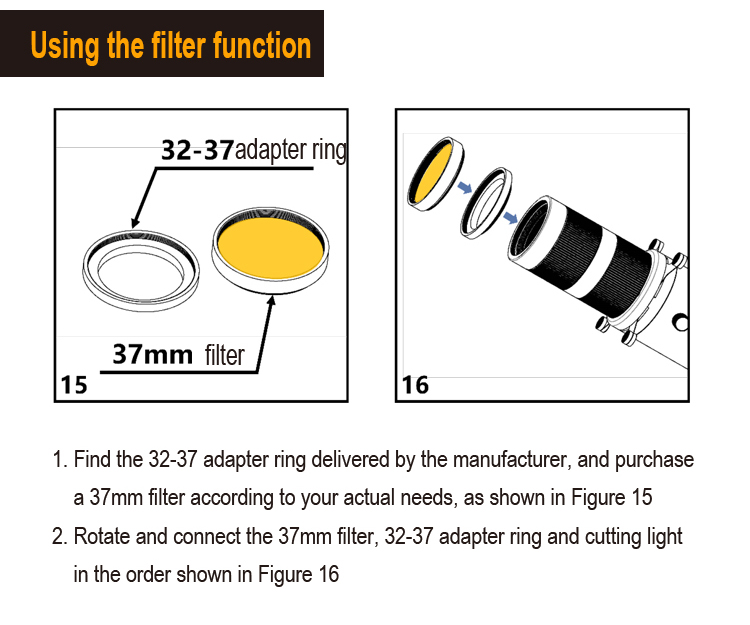 Using the filter function

32-37adapter ring

37mm filter

15

16

1. Find the 32-37 adapter ring delivered by the manufacturer, and purchase a 37mm filter according to your actual needs, as shown in Figure 15

2. Rotate and connect the 37mm filter, 32-37 adapter ring and cutting light in the order shown in Figure 16