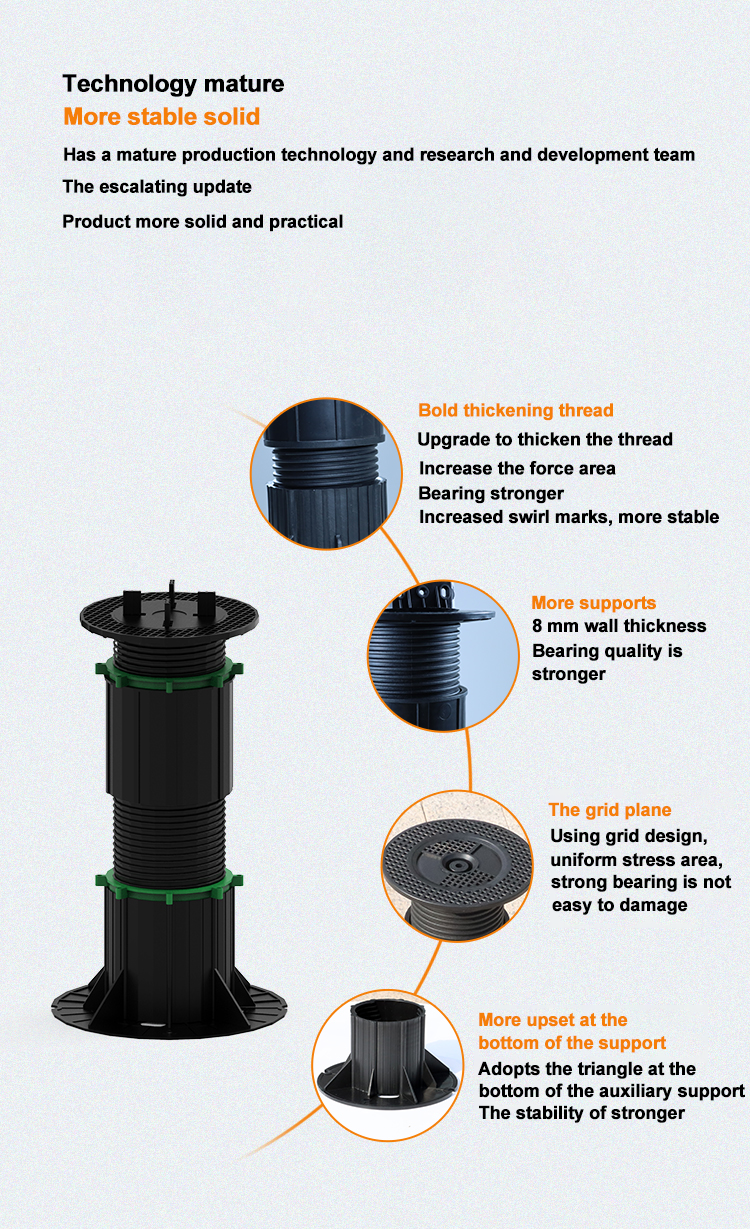 Technology mature
More stable solid

Has a mature production technology and research and development team

The escalating update

Product more solid and practical

Bold thickening thread
Upgrade to thicken the thread
Increase the force area
Bearing stronger
Increased swirl marks, more stable

More supports
8 mm wall thickness
Bearing quality is stronger

The grid plane
Using grid design, uniform stress area, strong bearing is not easy to damage

More upset at the bottom of the support
Adopts the triangle at the bottom of the auxiliary support
The stability of stronger