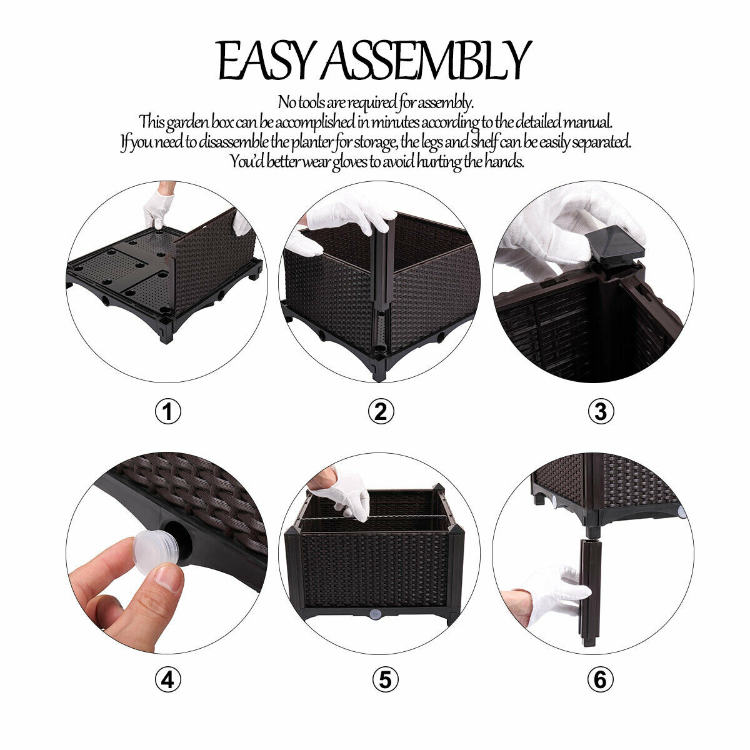 EASY ASSEMBLY

No tools are required for assembly.
This garden box can be accomplished in minutes according to the detailed manual.
If you need to disassemble the planter for storage, the legs and shelf can be easily separated.
You'd better wear gloves to avoid hurting the hands.

①

②

③

④

⑤

⑥