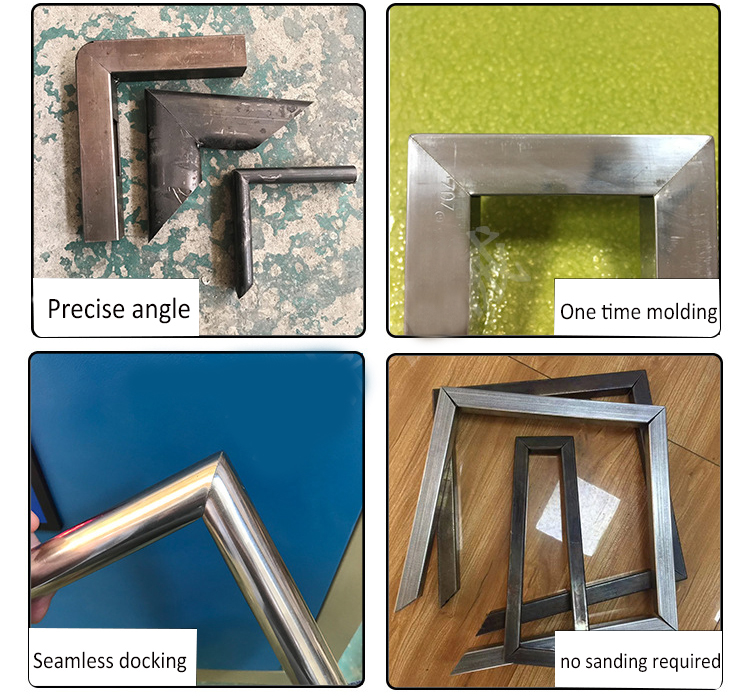 Precise angle

One time molding

Seamless docking

no sanding required