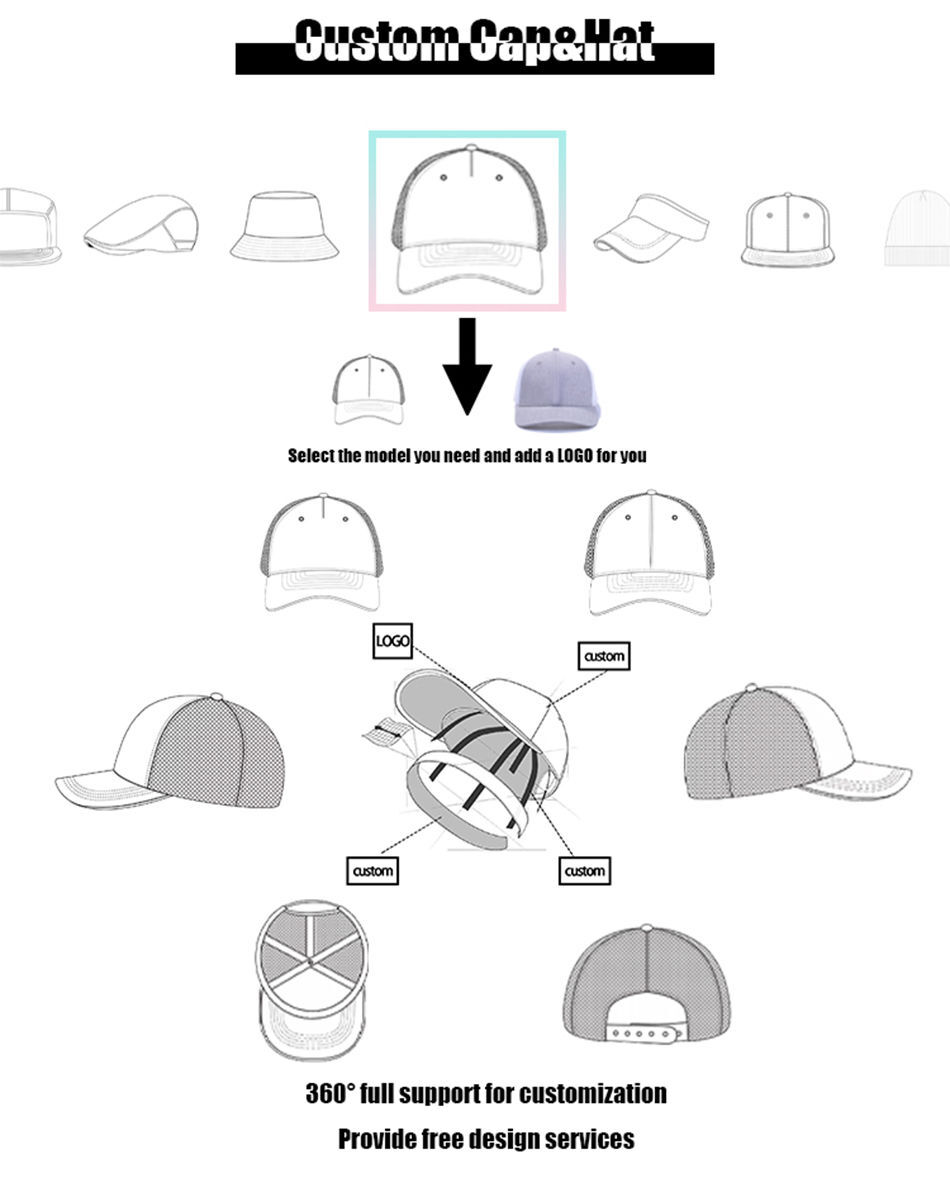 Custom Cap&Hat

Select the model you need and add a LOGO for you

LOGO

custom

custom

custom

360° full support for customization

Provide free design services