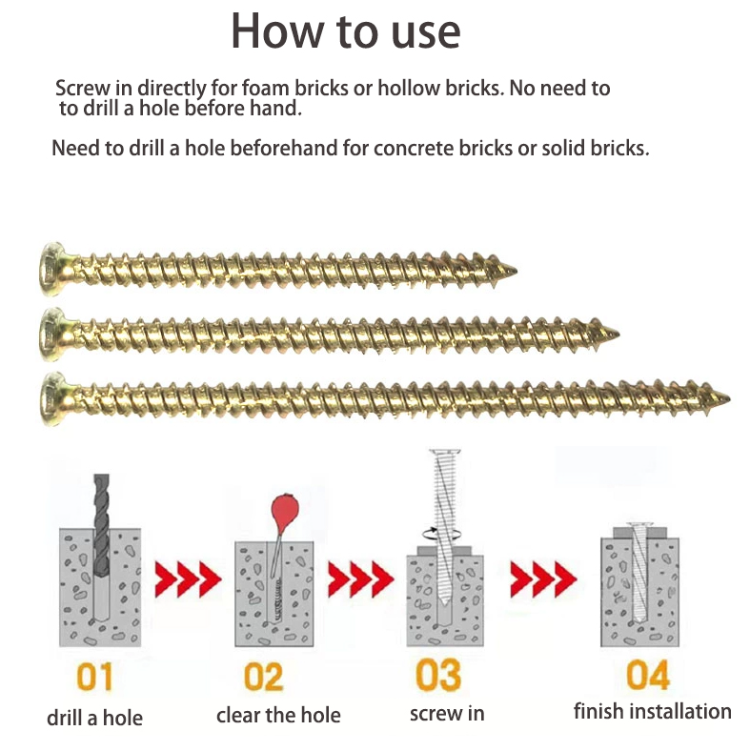 How to use

Screw in directly for foam bricks or hollow bricks. No need to to drill a hole before hand.

Need to drill a hole beforehand for concrete bricks or solid bricks.

01
drill a hole

02
clear the hole

03
screw in

04
finish installation